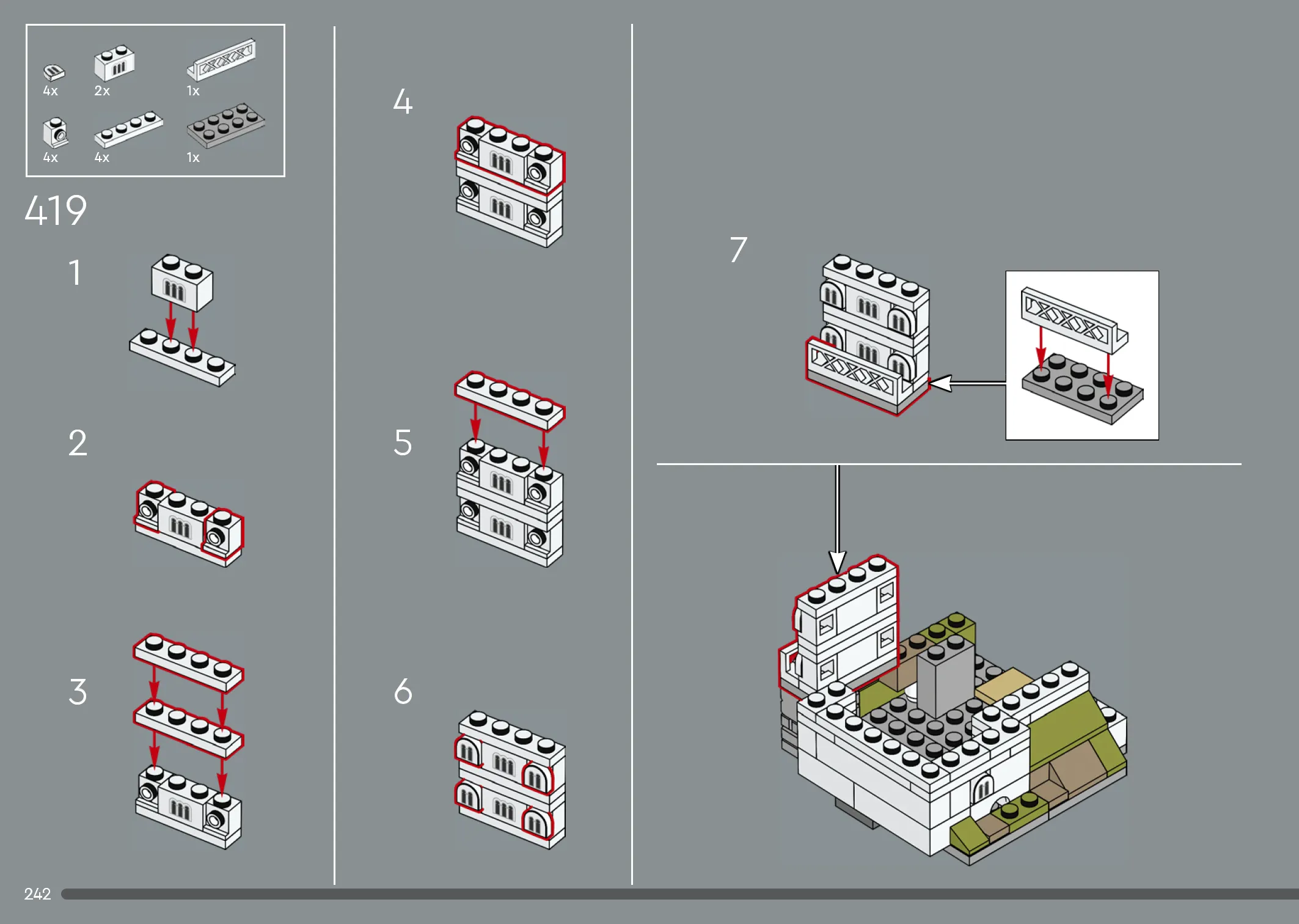 4x 2x 1x

4x 4x 1x

419

1

2

3

4

5

6

7

242