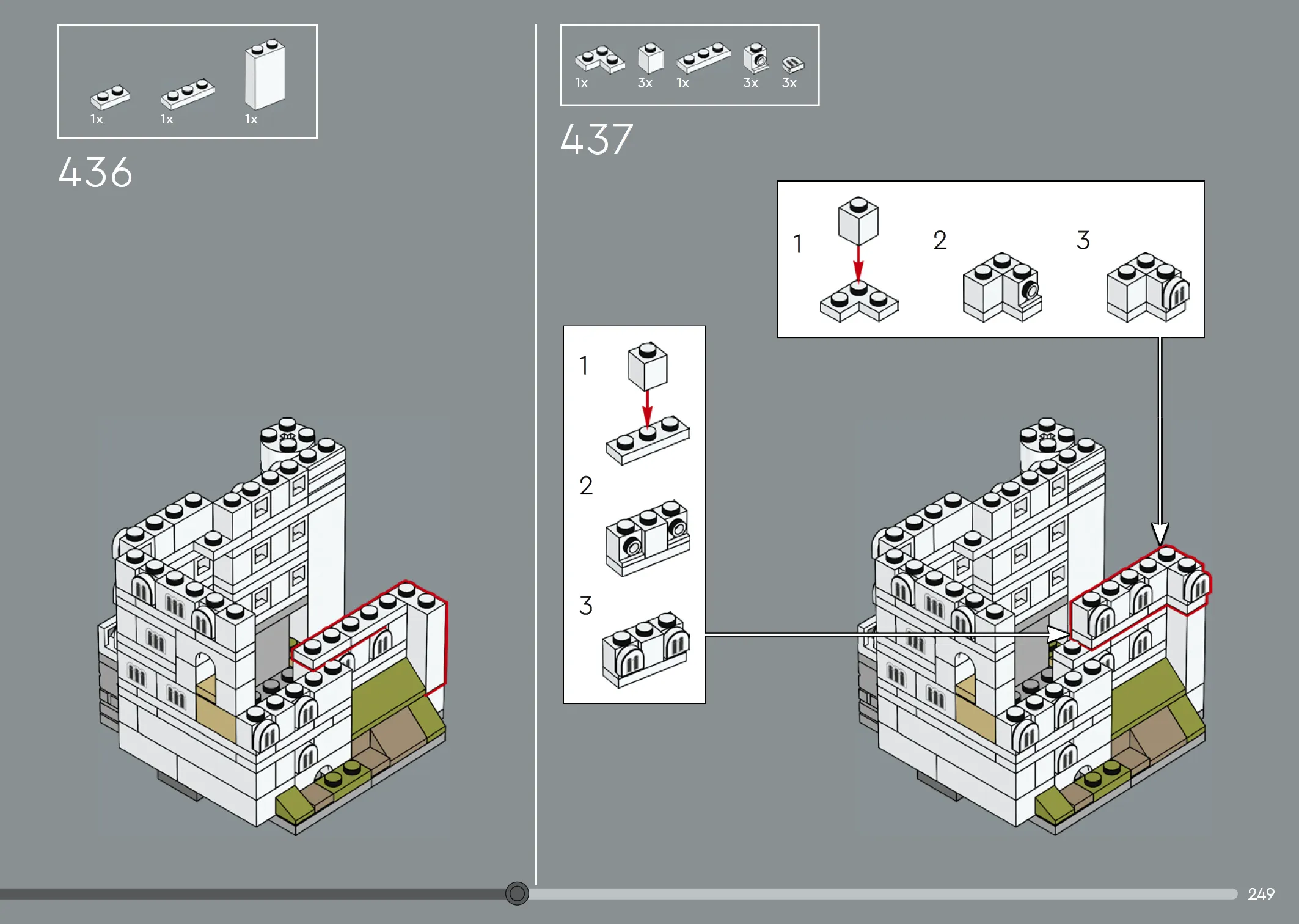 1x 1x 1x

436

1x 3x 1x 3x 3x

437

1

2

3

1

2

3

249