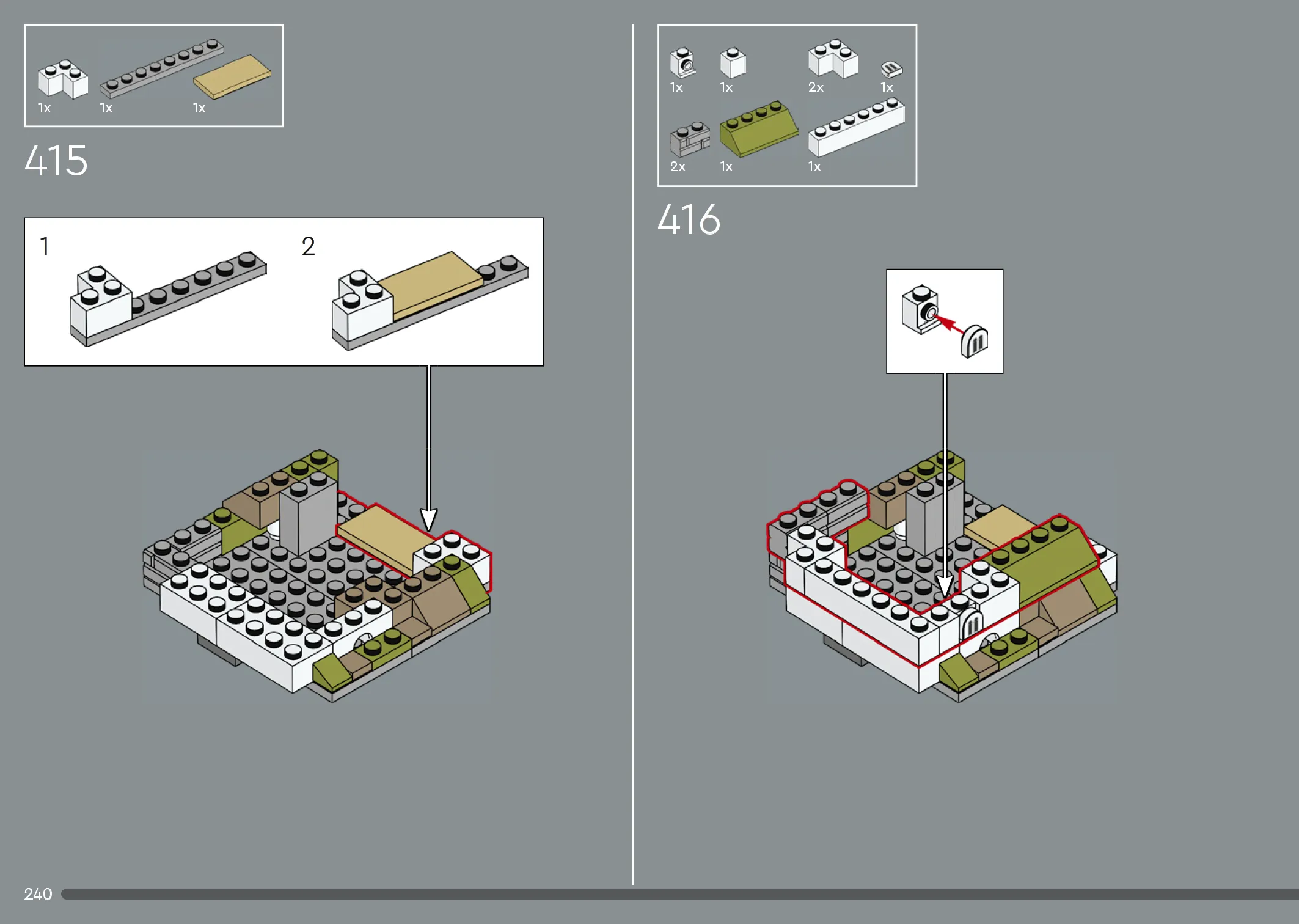 1x 1x 1x

415

1

2

1x 1x 2x 1x

2x 1x 1x

416

240