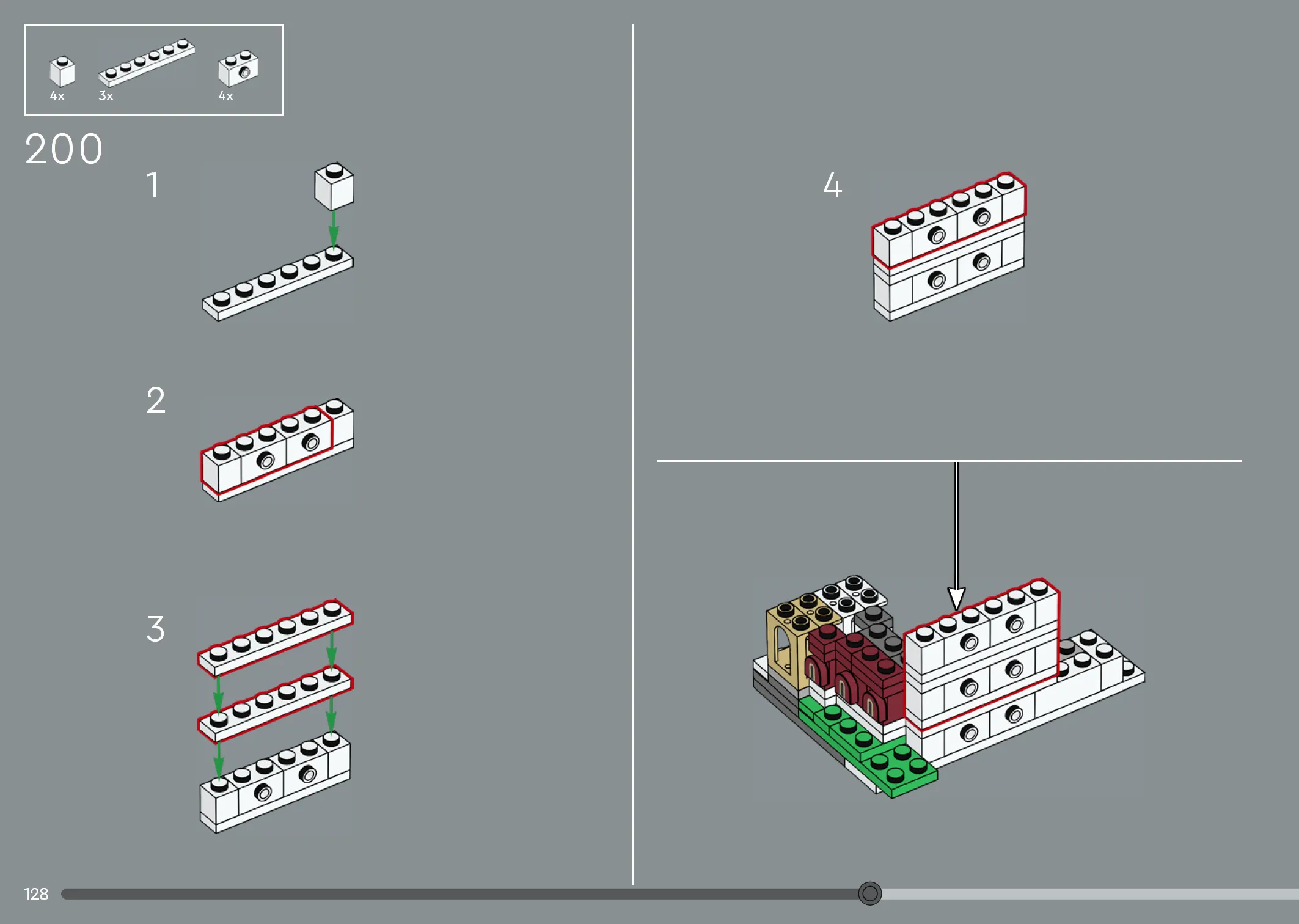 4x 3x 4x

200

1

2

3

4

128