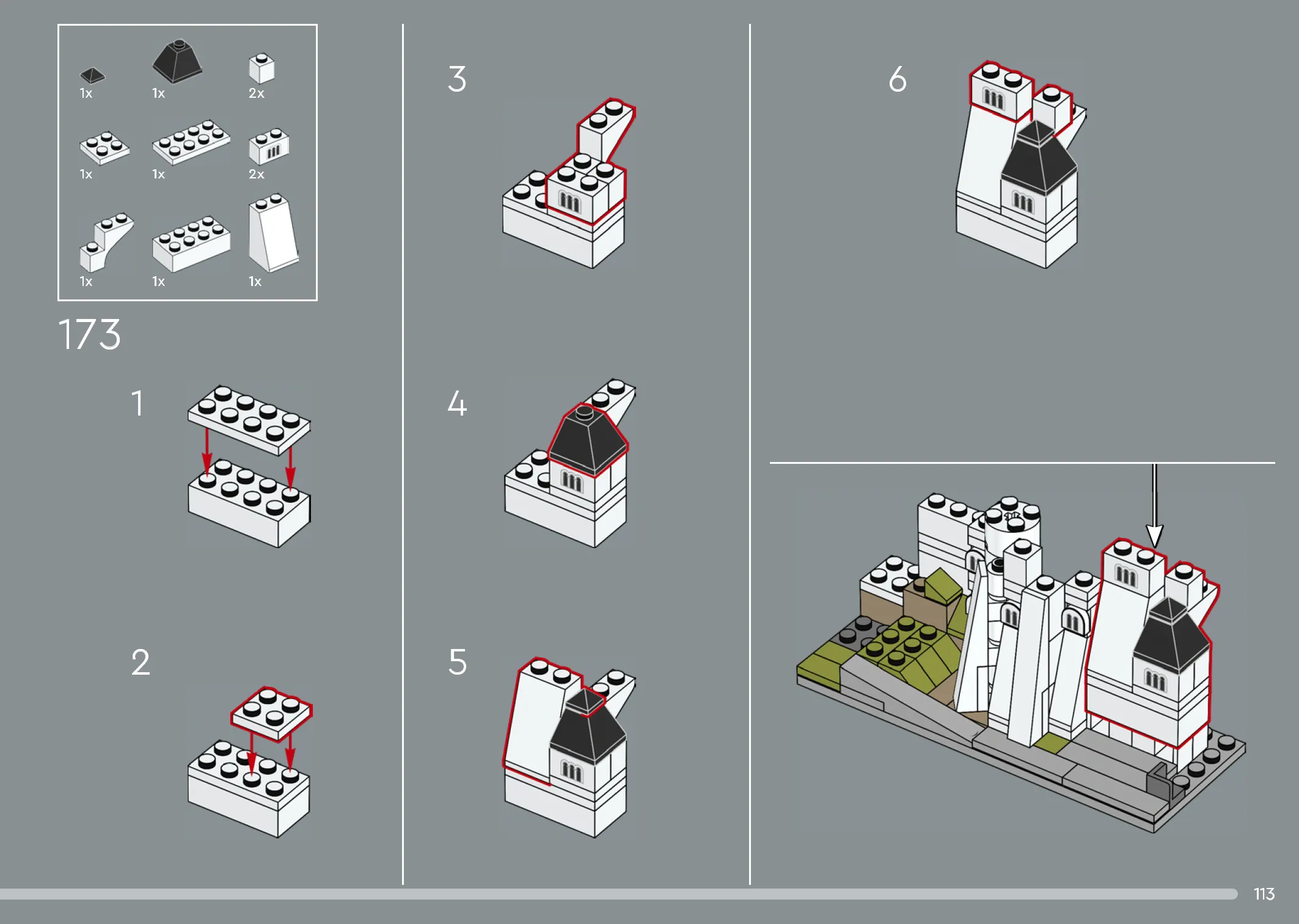 1x 1x 2x

1x 1x 2x

1x 1x 1x

173

1

2

3

4

5

6

113