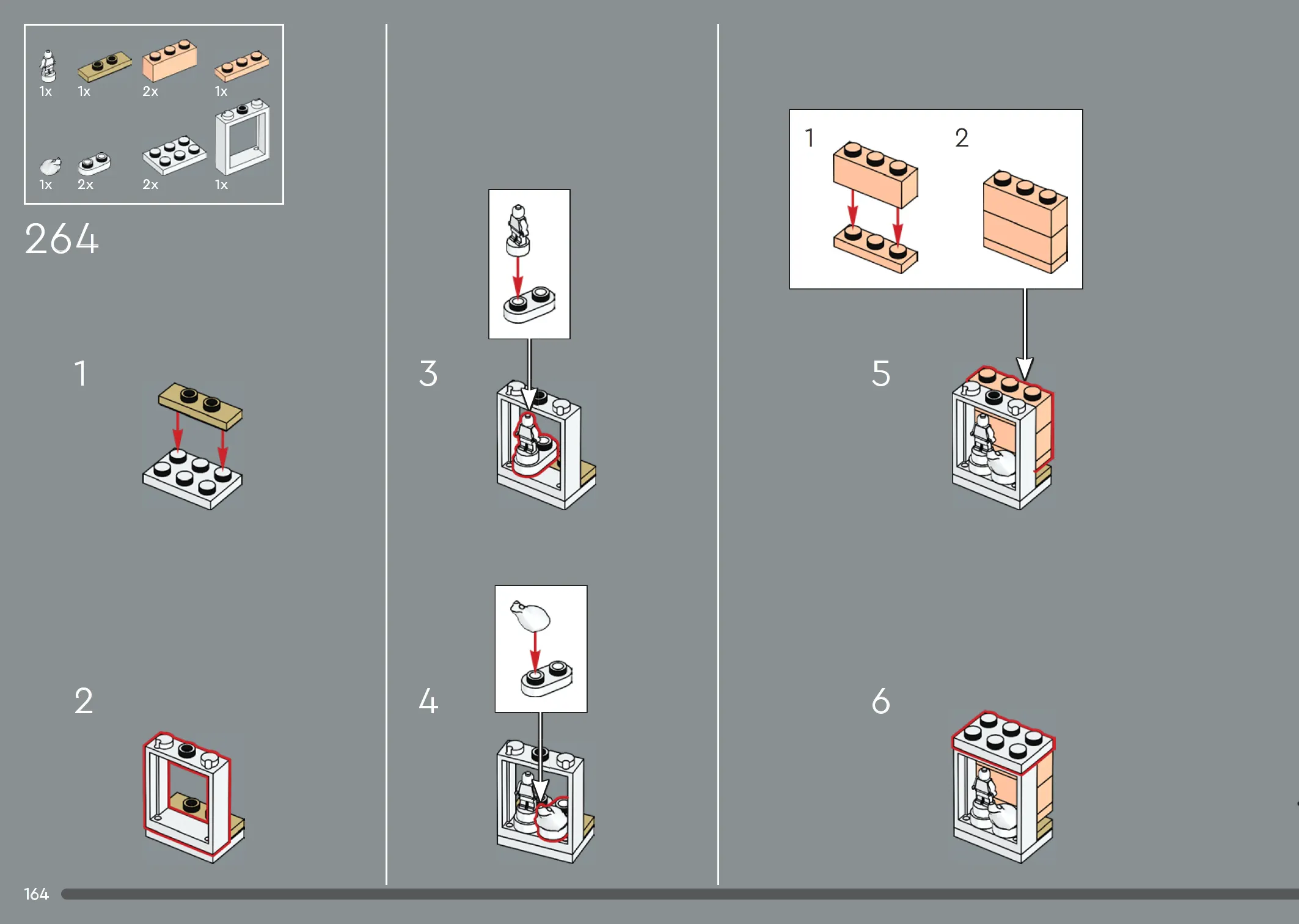 1x 1x 2x 1x

1x 2x 2x 1x

264

1

2

3

4

1 2

5

6

164