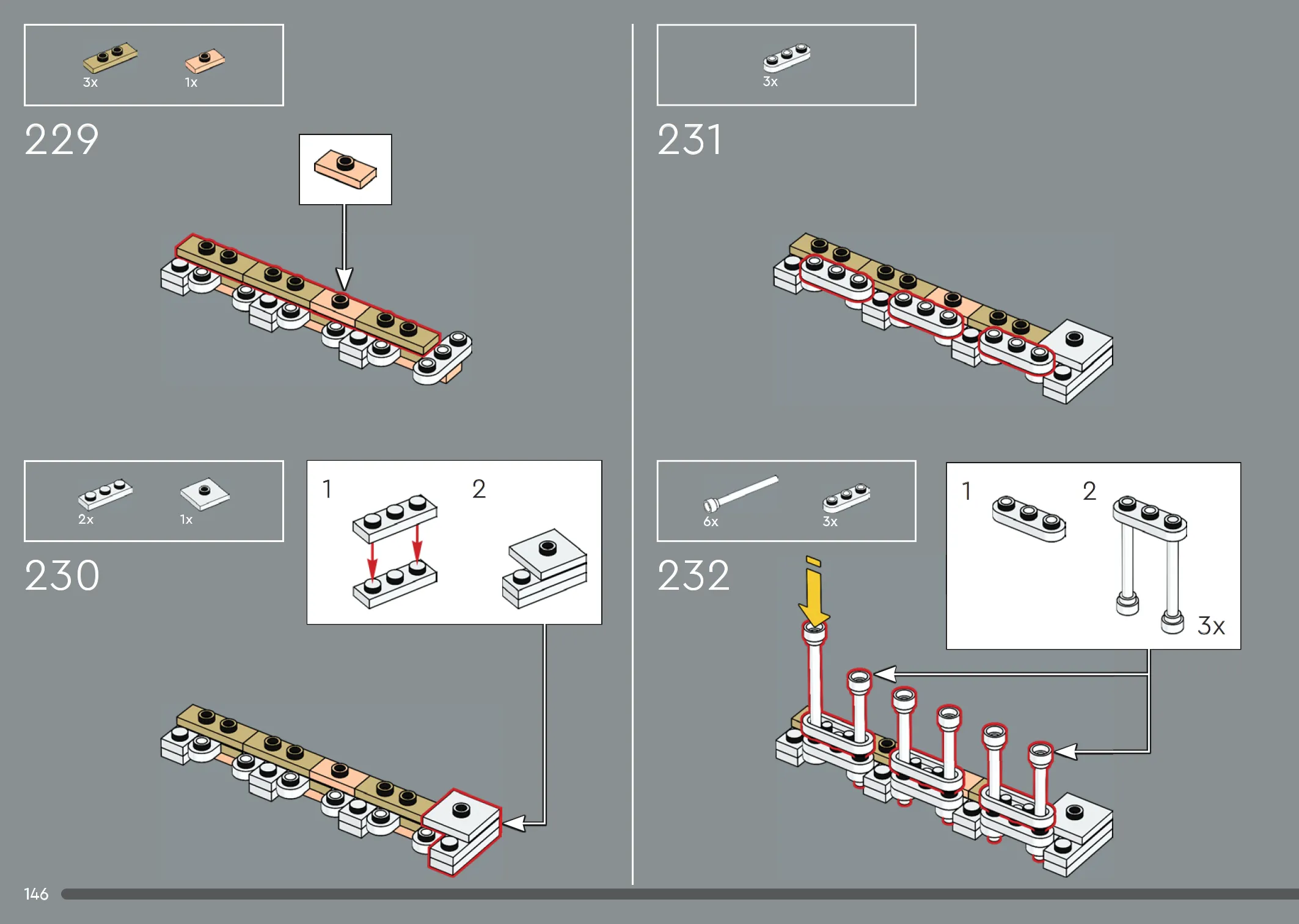 3x 1x

229

2x 1x

230

1 2

3x

231

6x 3x

232

1 2

3x

146