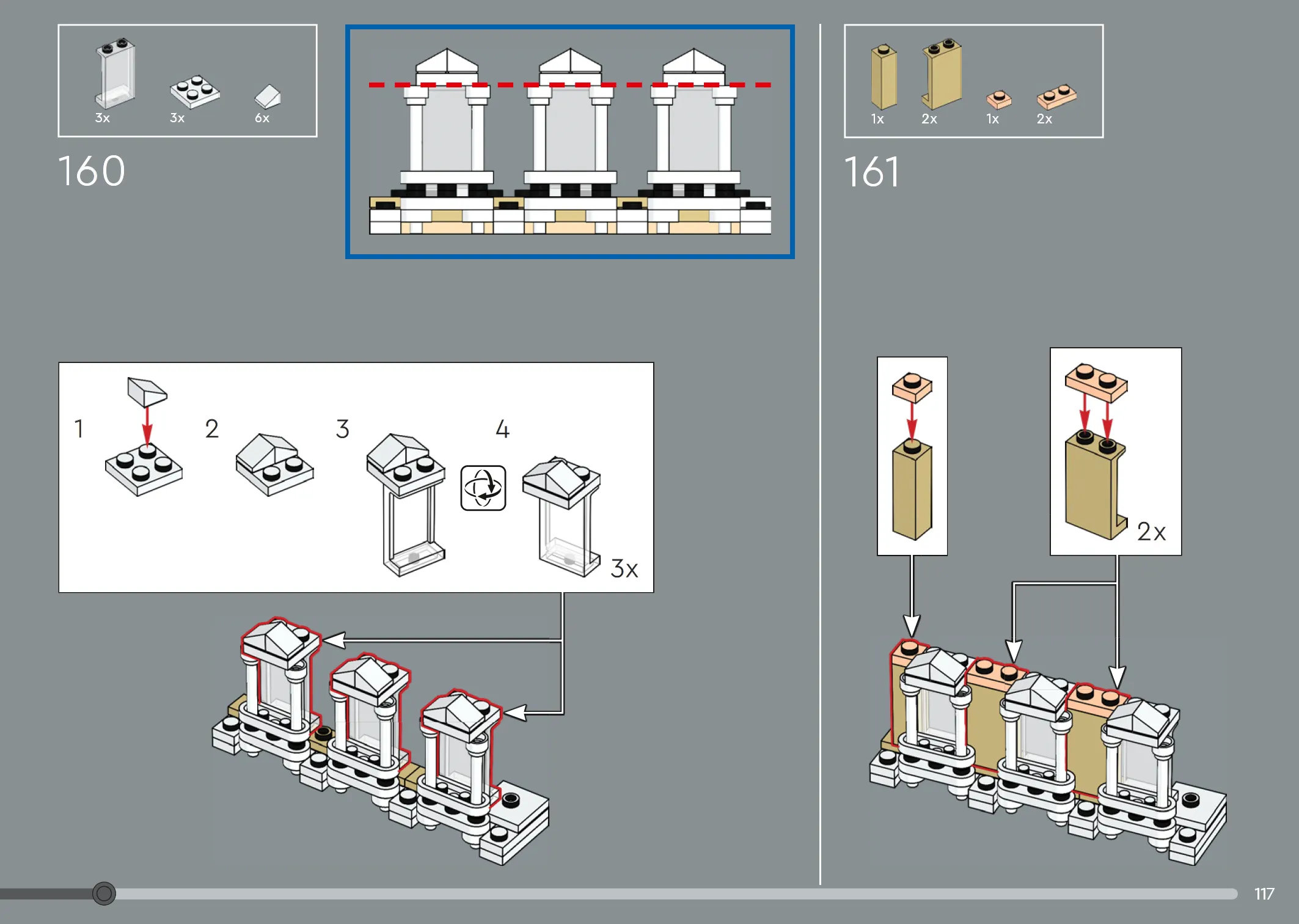 3x 3x 6x

160

1 2 3 4

3x

1x 2x 1x 2x

161

2x

117