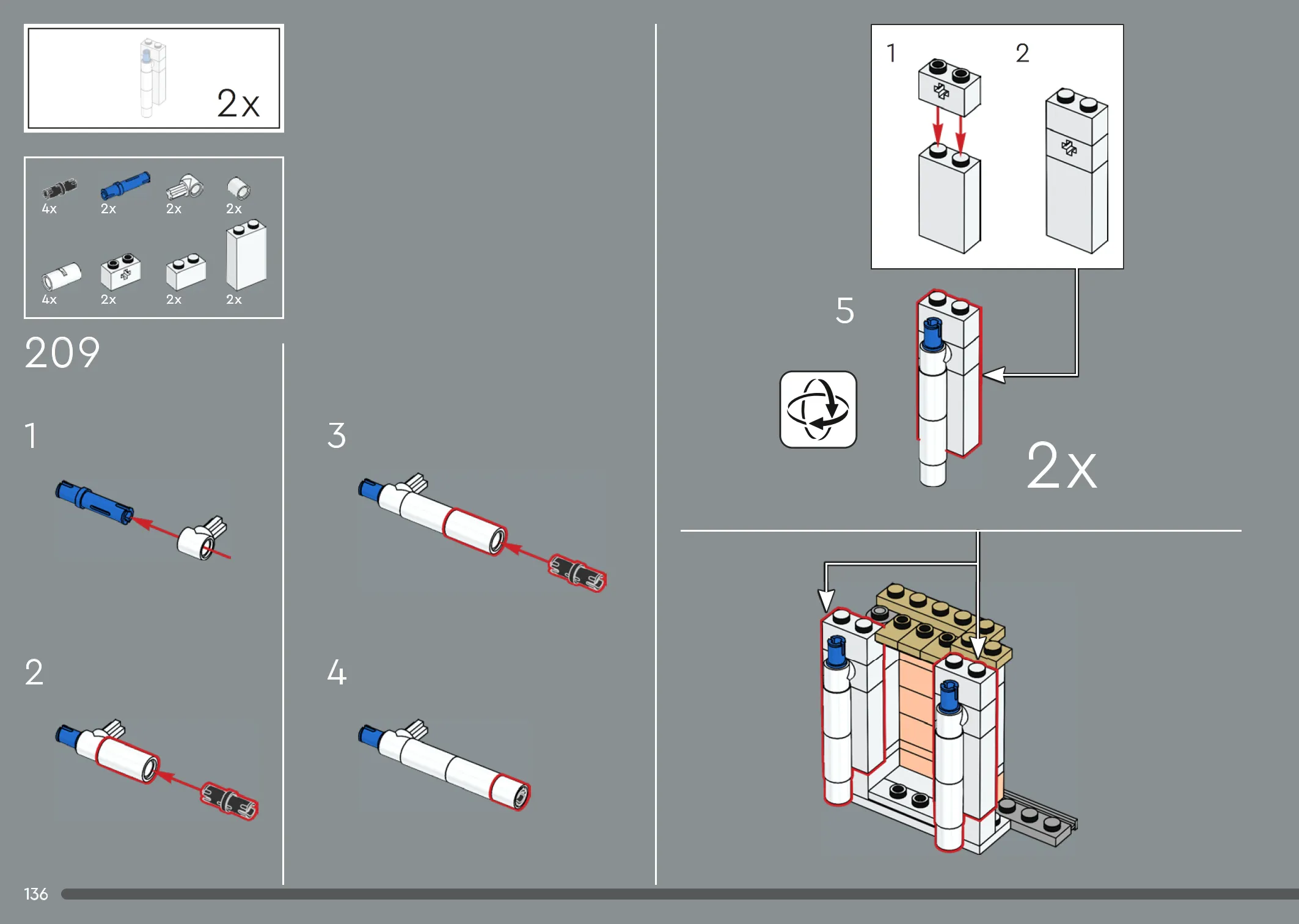 2x

4x 2x 2x 2x
4x 2x 2x 2x

209

1

2

3

4

1 2

5

2x

136