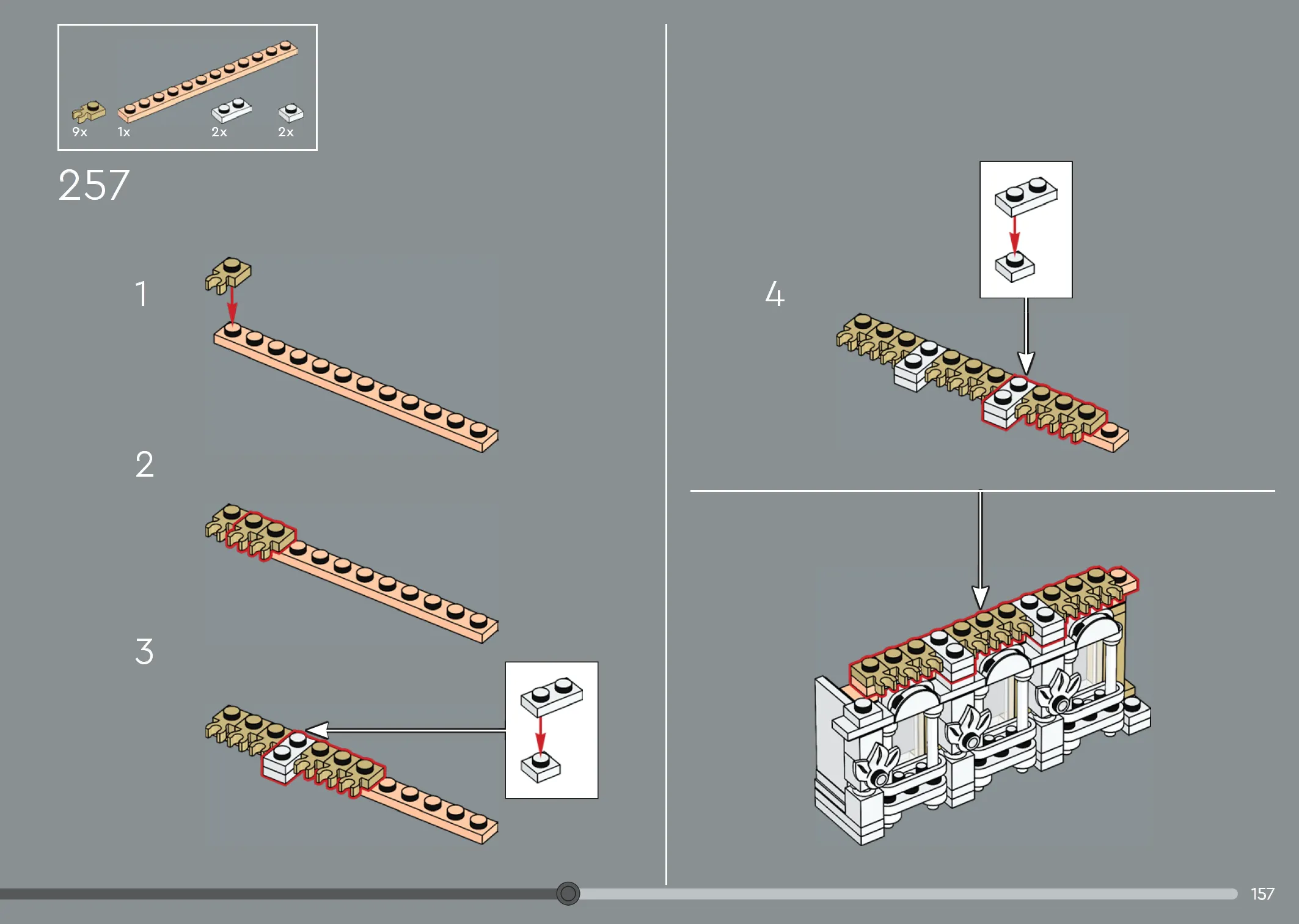 9x 1x 2x 2x

257

1

2

3

4

157