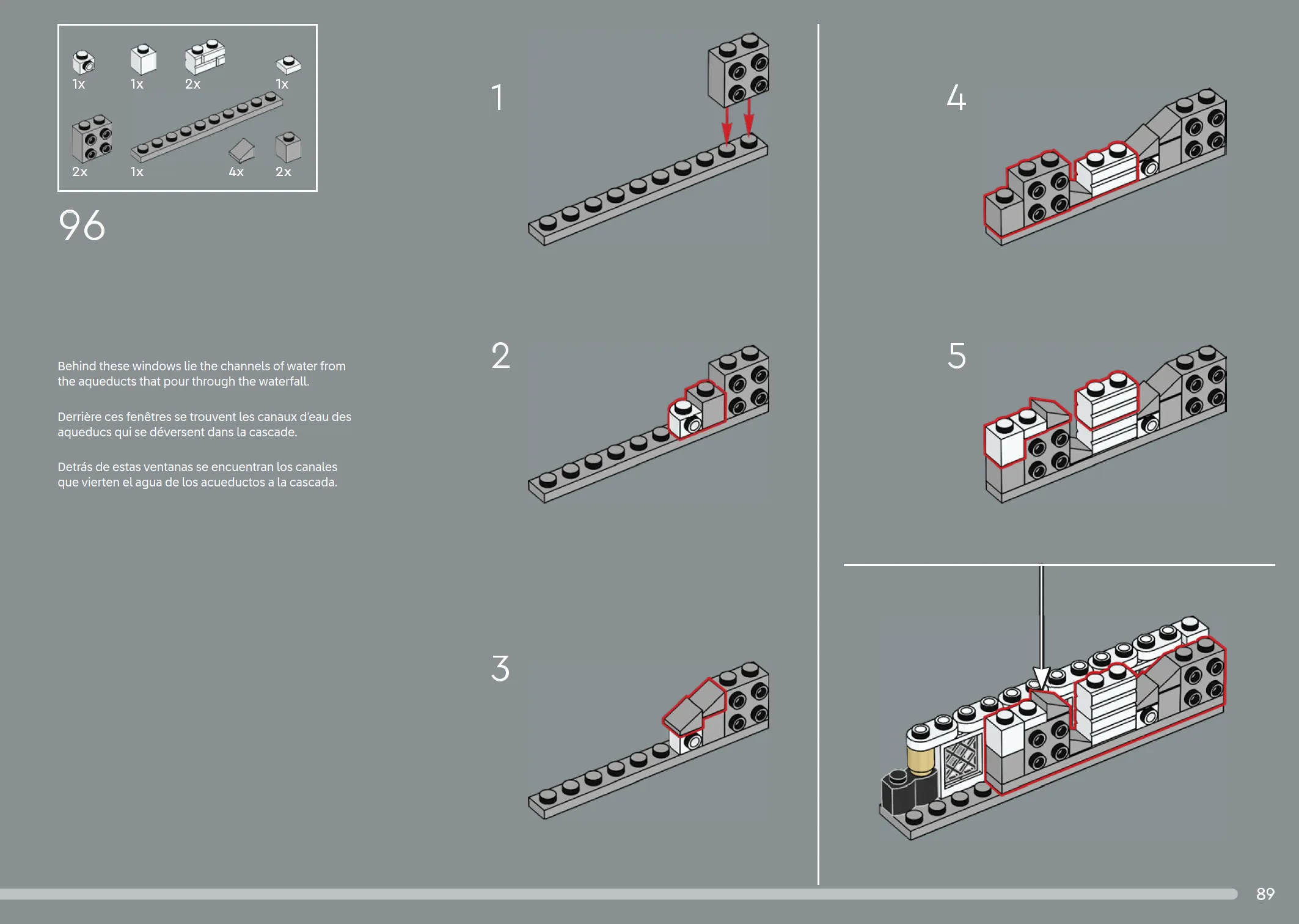 1x 1x 2x 1x

2x 1x 4x 2x

96

Behind these windows lie the channels of water from the aqueducts that pour through the waterfall.

Derrière ces fenêtres se trouvent les canaux d'eau des aqueducs qui se déversent dans la cascade.

Detrás de estas ventanas se encuentran los canales que vierten el agua de los acueductos a la cascada.

1

2

3

4

5

89