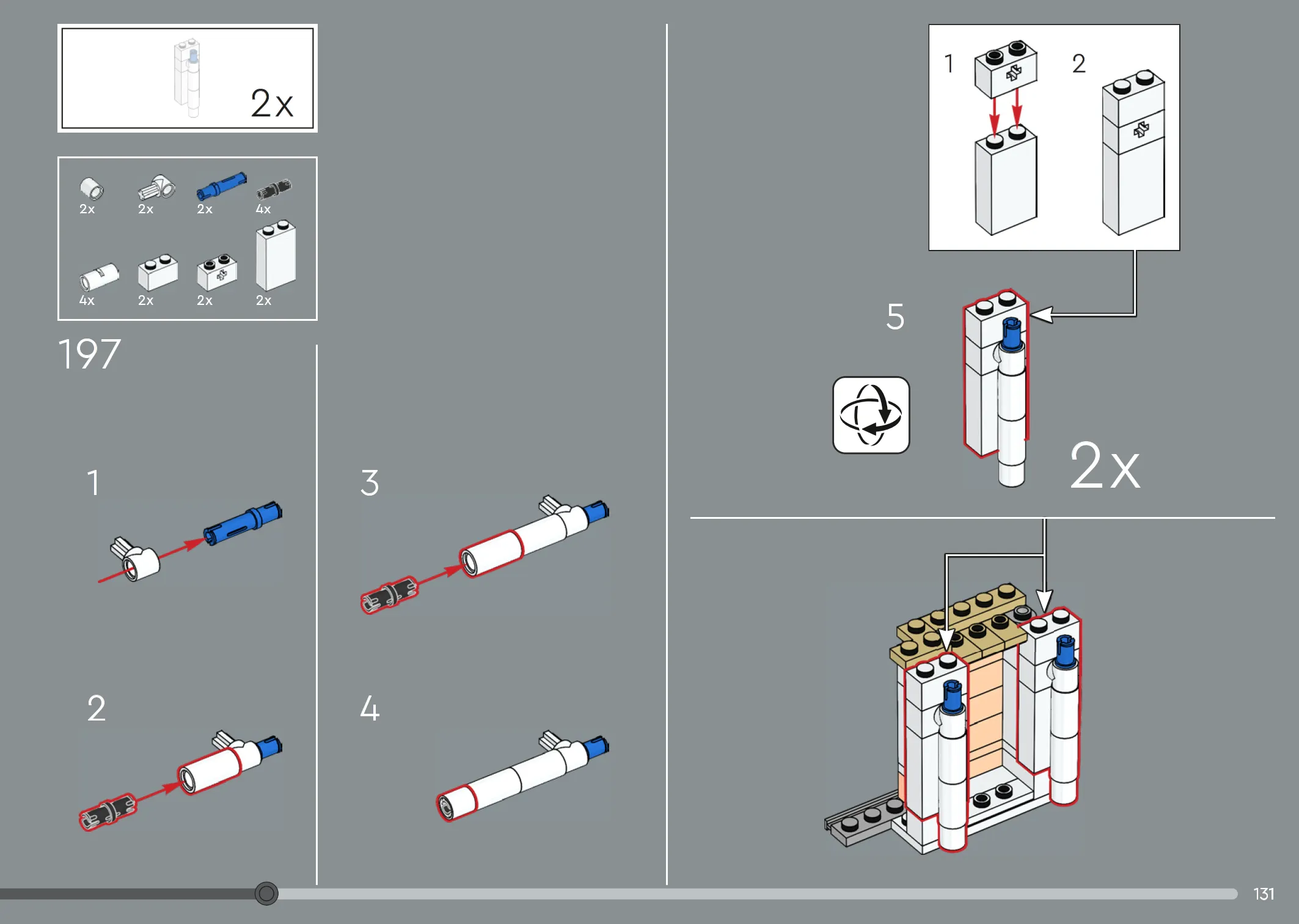 2x

2x
2x
2x
4x
4x
2x
2x
2x

197

1

2

3

4

1
2

5

2x

131