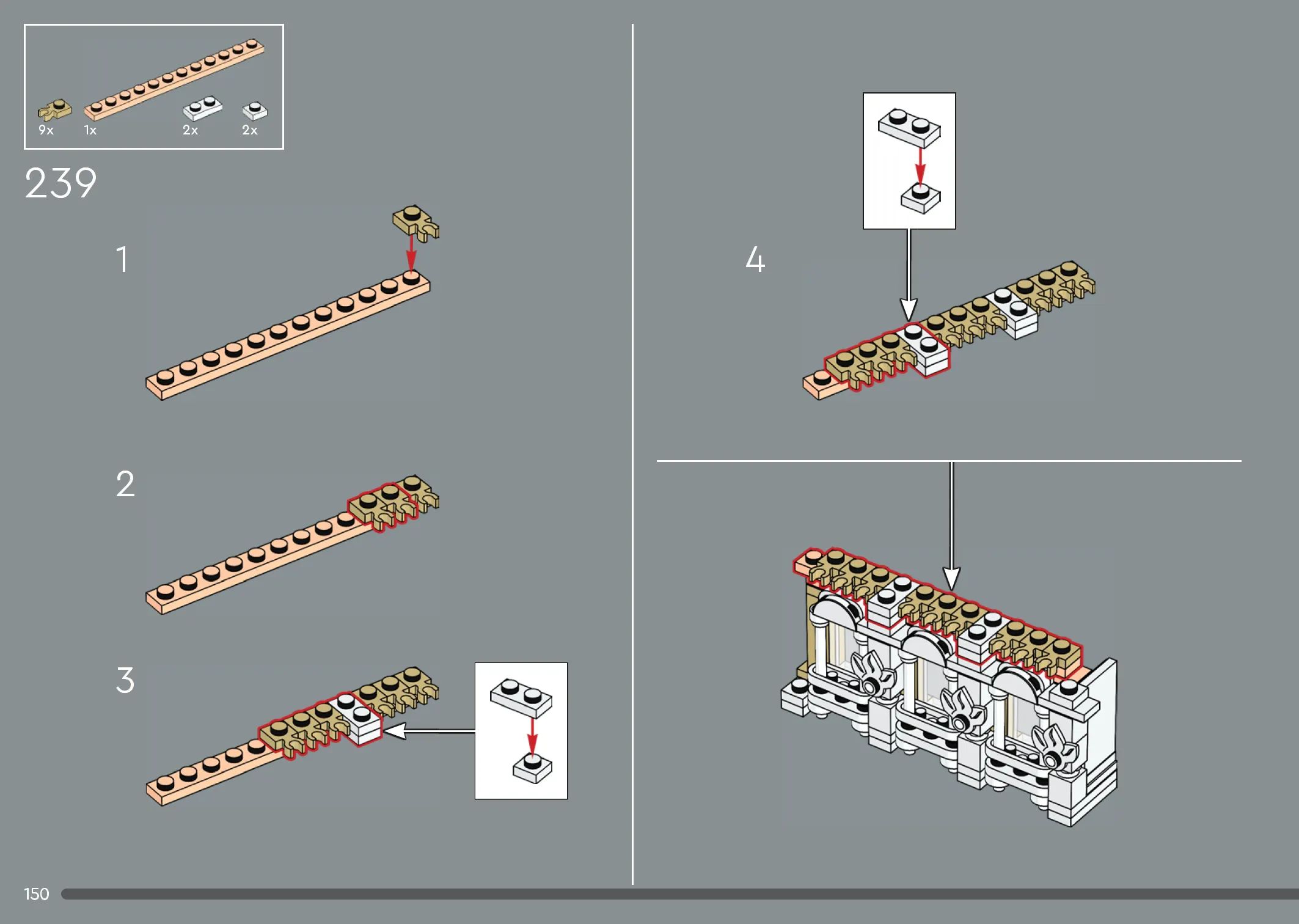 9x
1x
2x
2x

239

1

2

3

4

150