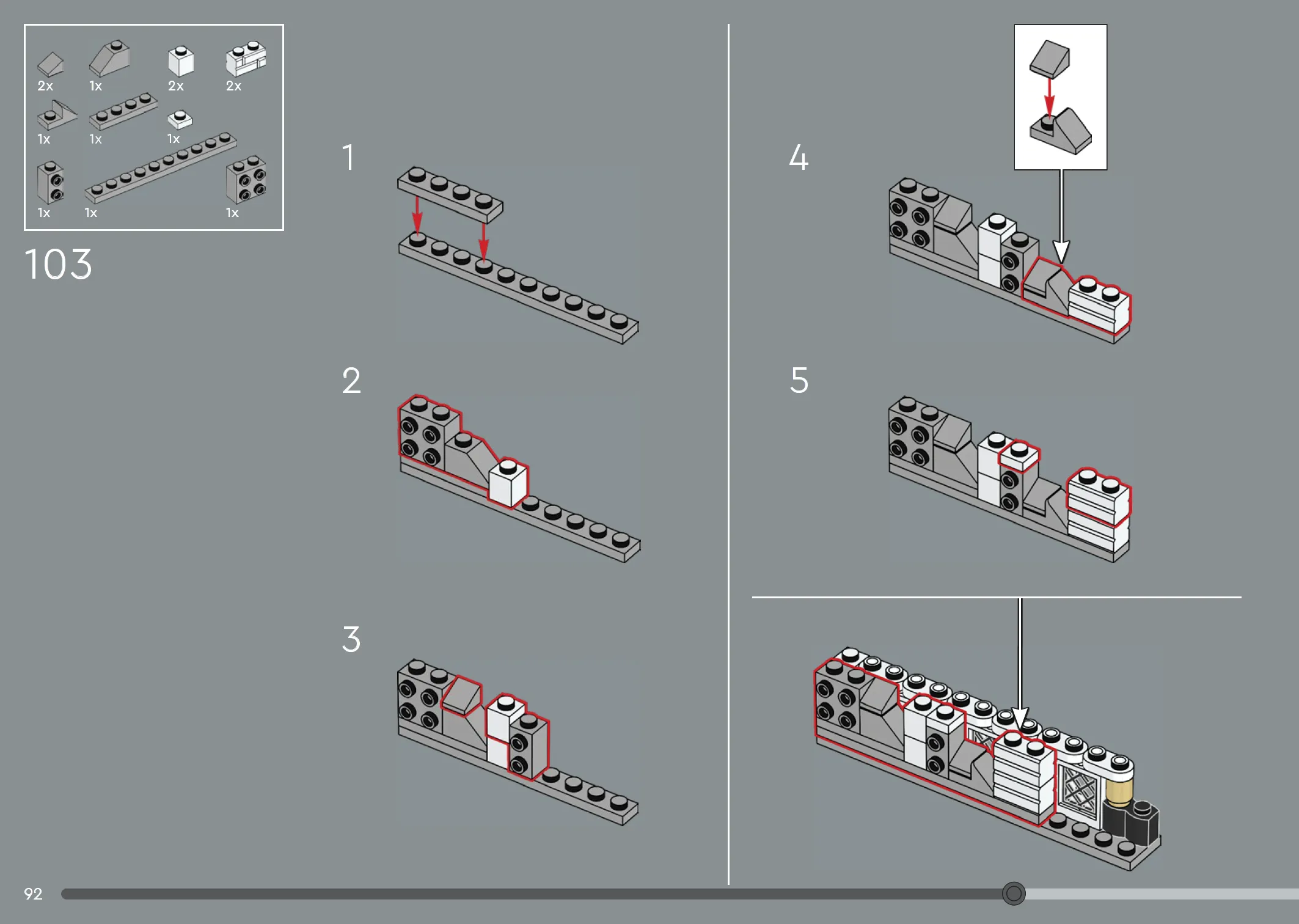 2x 1x 2x 2x
1x 1x 1x
1x 1x 1x

103

1

2

3

4

5

92