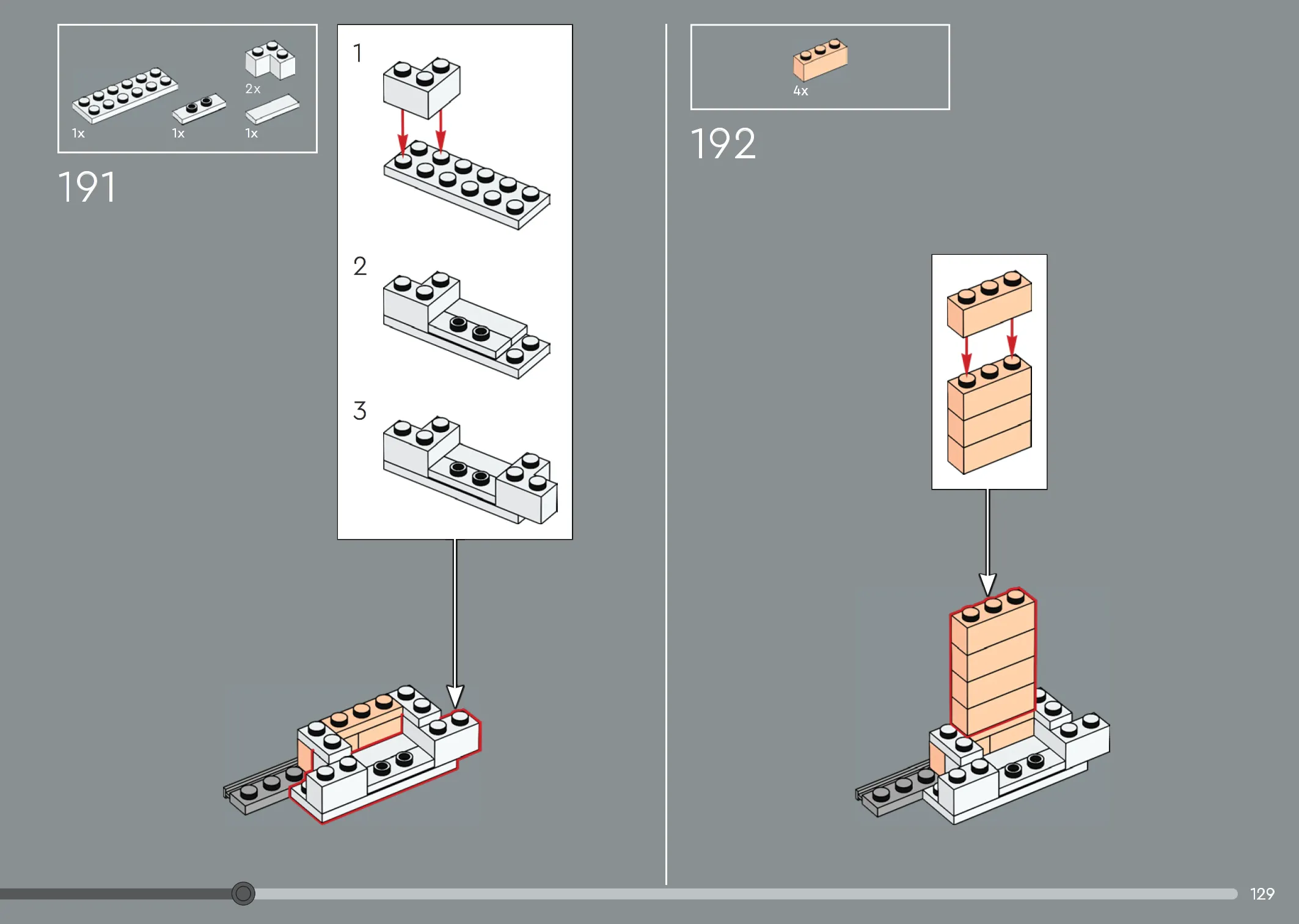 2x
1x
1x
1x
191
1
2
3
4x
192
129