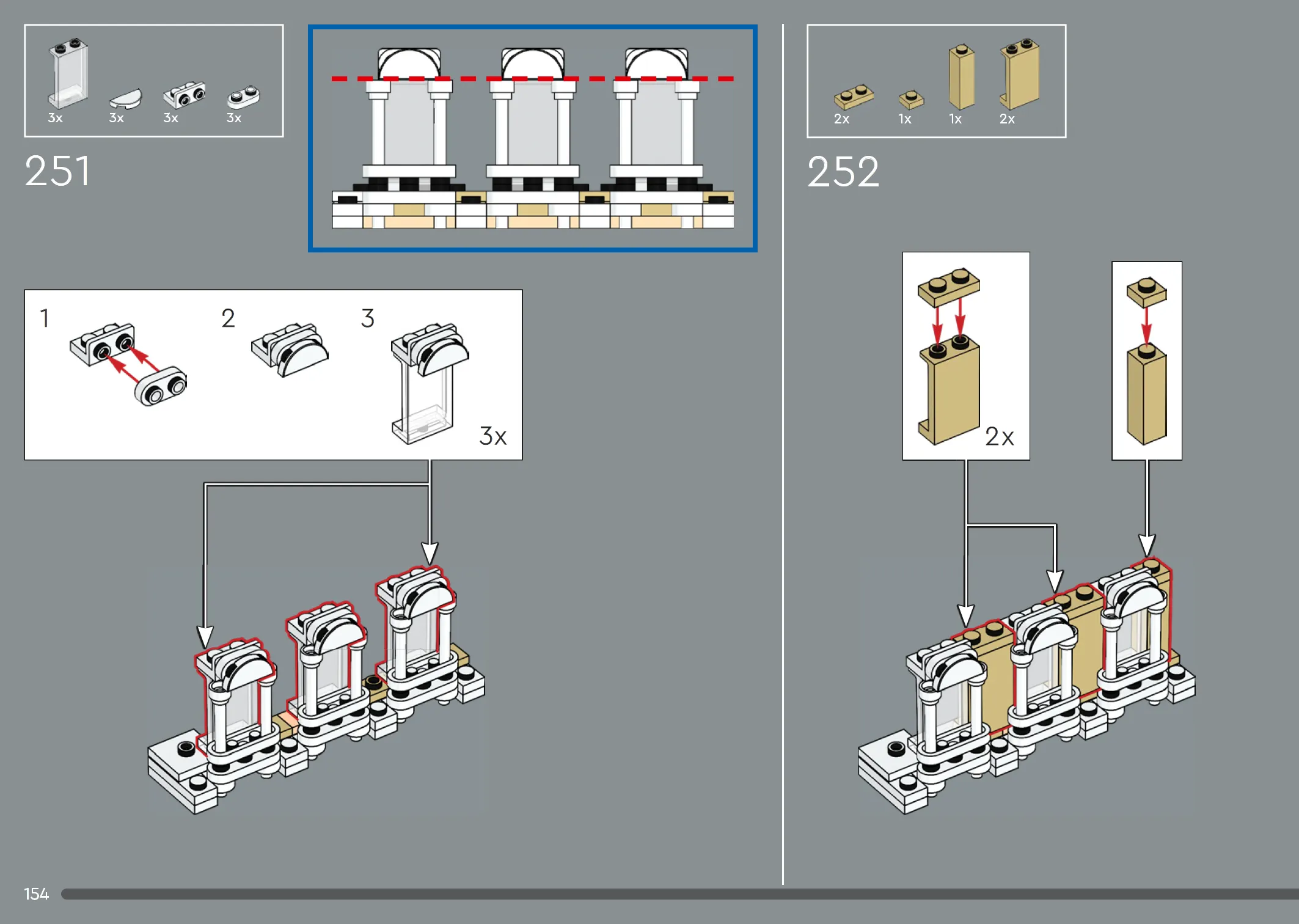 3x 3x 3x 3x

251

1

2

3

3x

2x 1x 1x 2x

252

2x

154