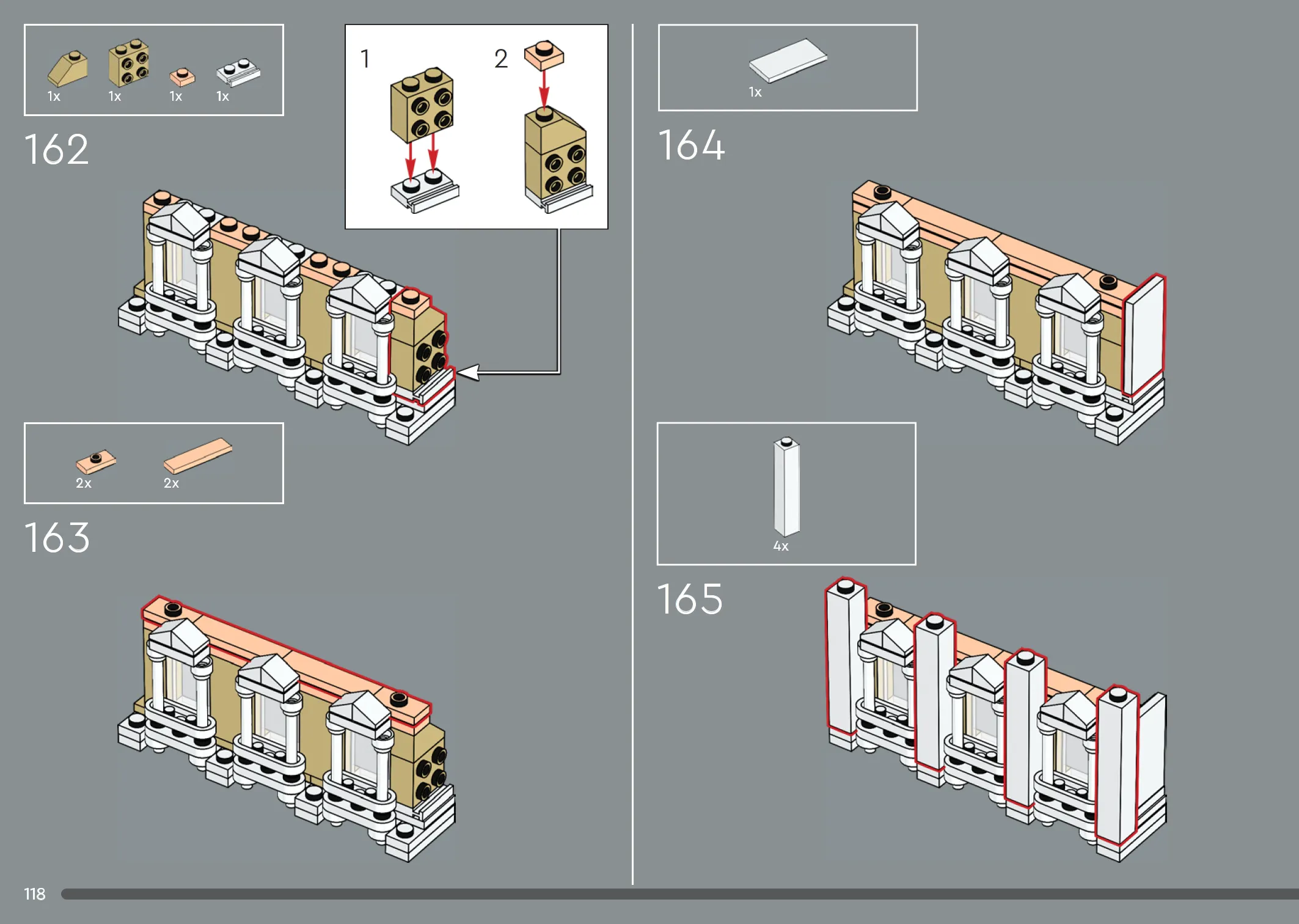 1x 1x 1x 1x

162

1

2

2x 2x

163

1x

164

4x

165

118