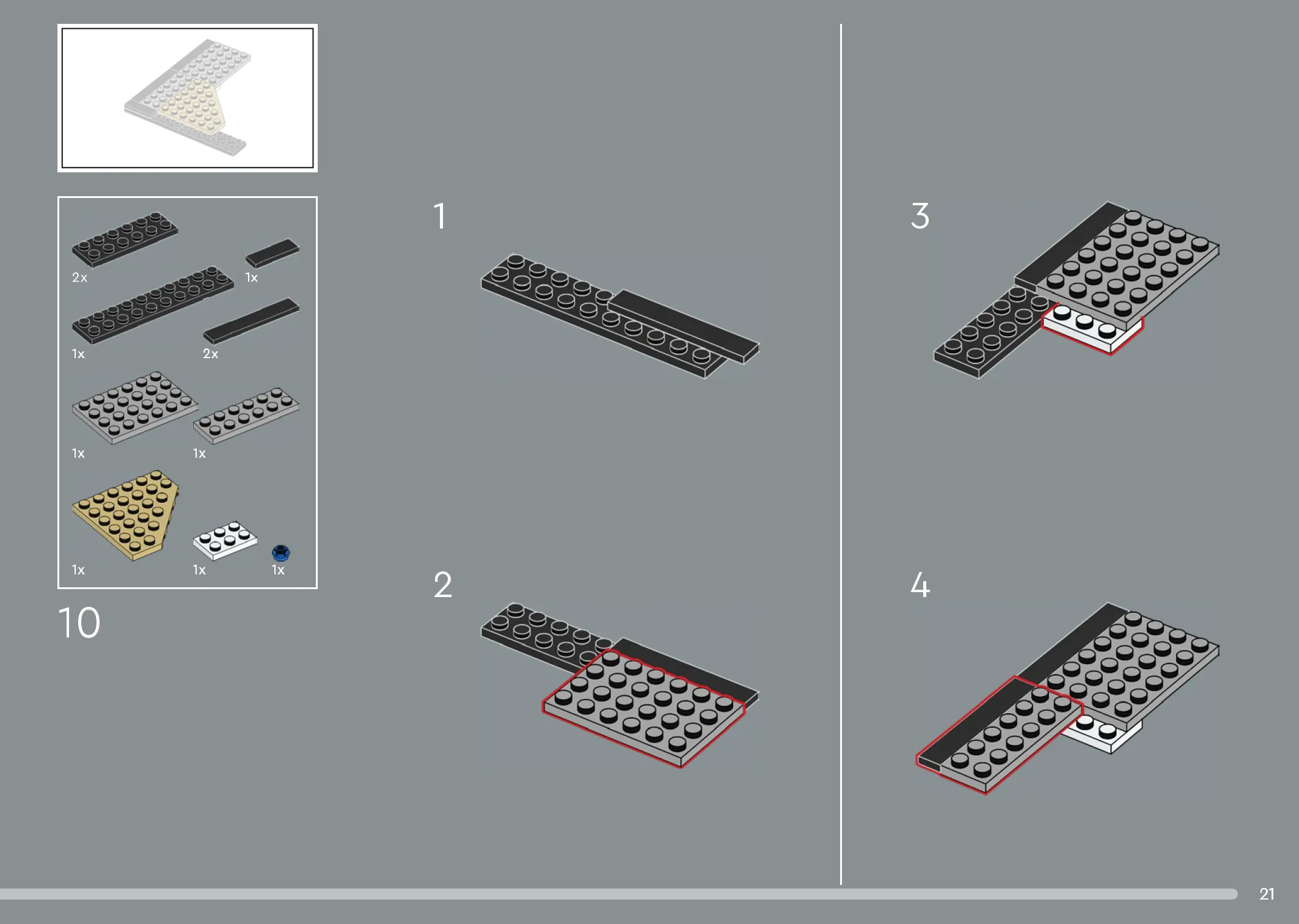 2x
1x
1x
2x
1x
1x
1x
1x
1x

10

1

2

3

4

21