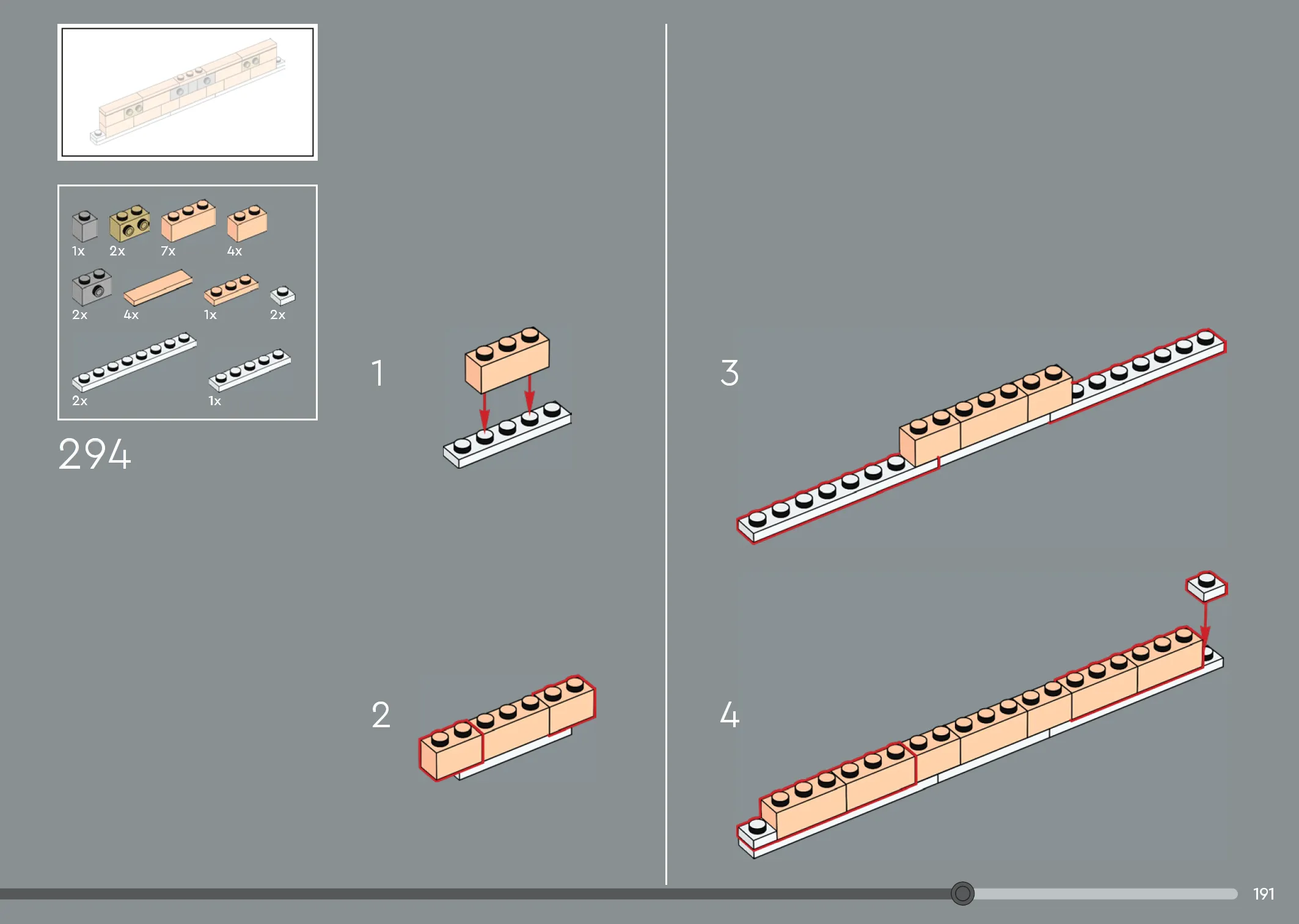 1x 2x 7x 4x

2x 4x 1x 2x

2x 1x

294

1

2

3

4

191