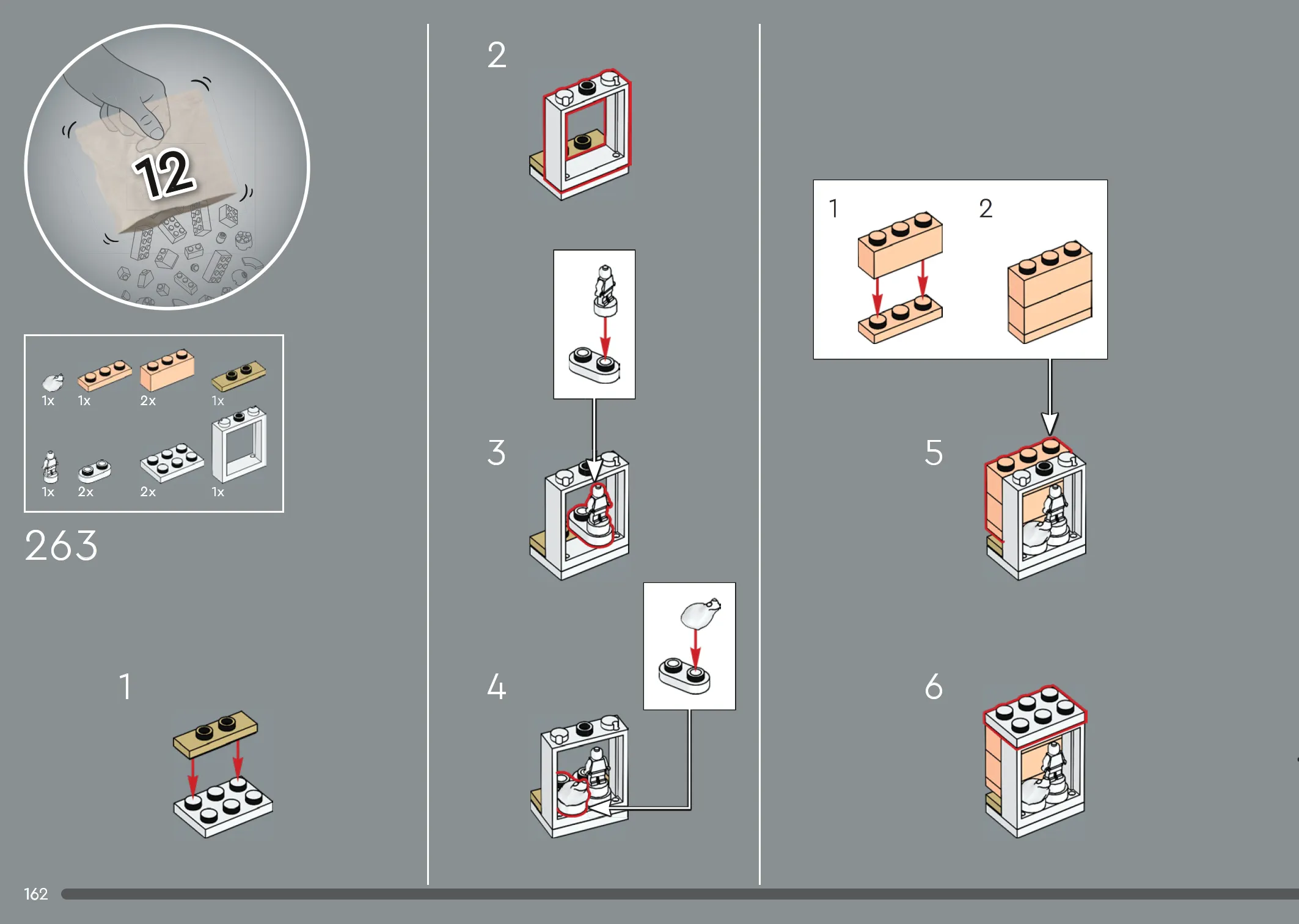 12

1x 1x 2x 1x
1x 2x 2x 1x

263

1

2

3

4

1 2

5

6

162