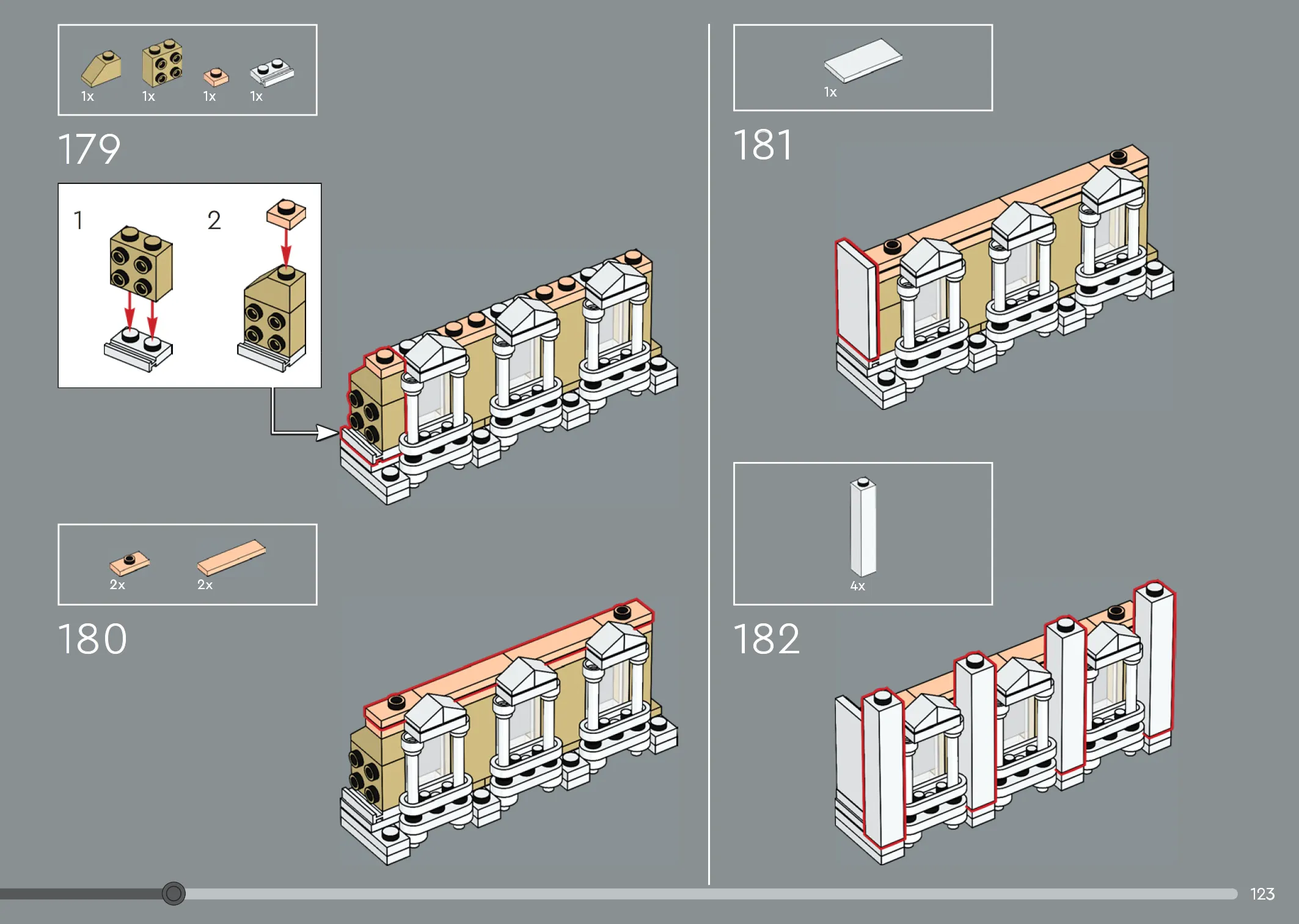 1x 1x 1x 1x

179

1 2

2x 2x

180

1x

181

4x

182

123