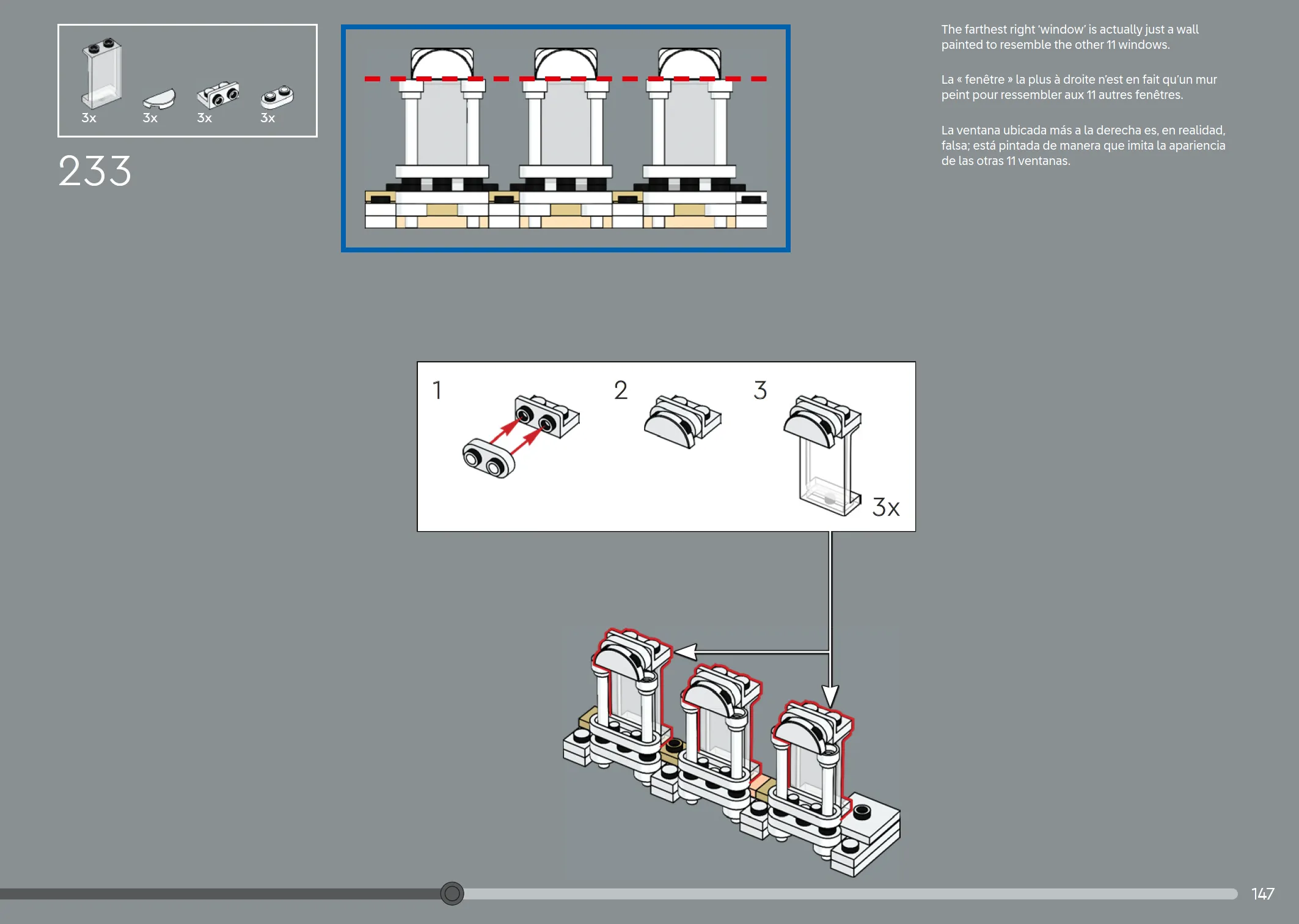 3x 3x 3x 3x

233

The farthest right 'window' is actually just a wall painted to resemble the other 11 windows.

La « fenêtre » la plus à droite n'est en fait qu'un mur peint pour ressembler aux 11 autres fenêtres.

La ventana ubicada más a la derecha es, en realidad, falsa; está pintada de manera que imita la apariencia de las otras 11 ventanas.

1

2

3

3x

147