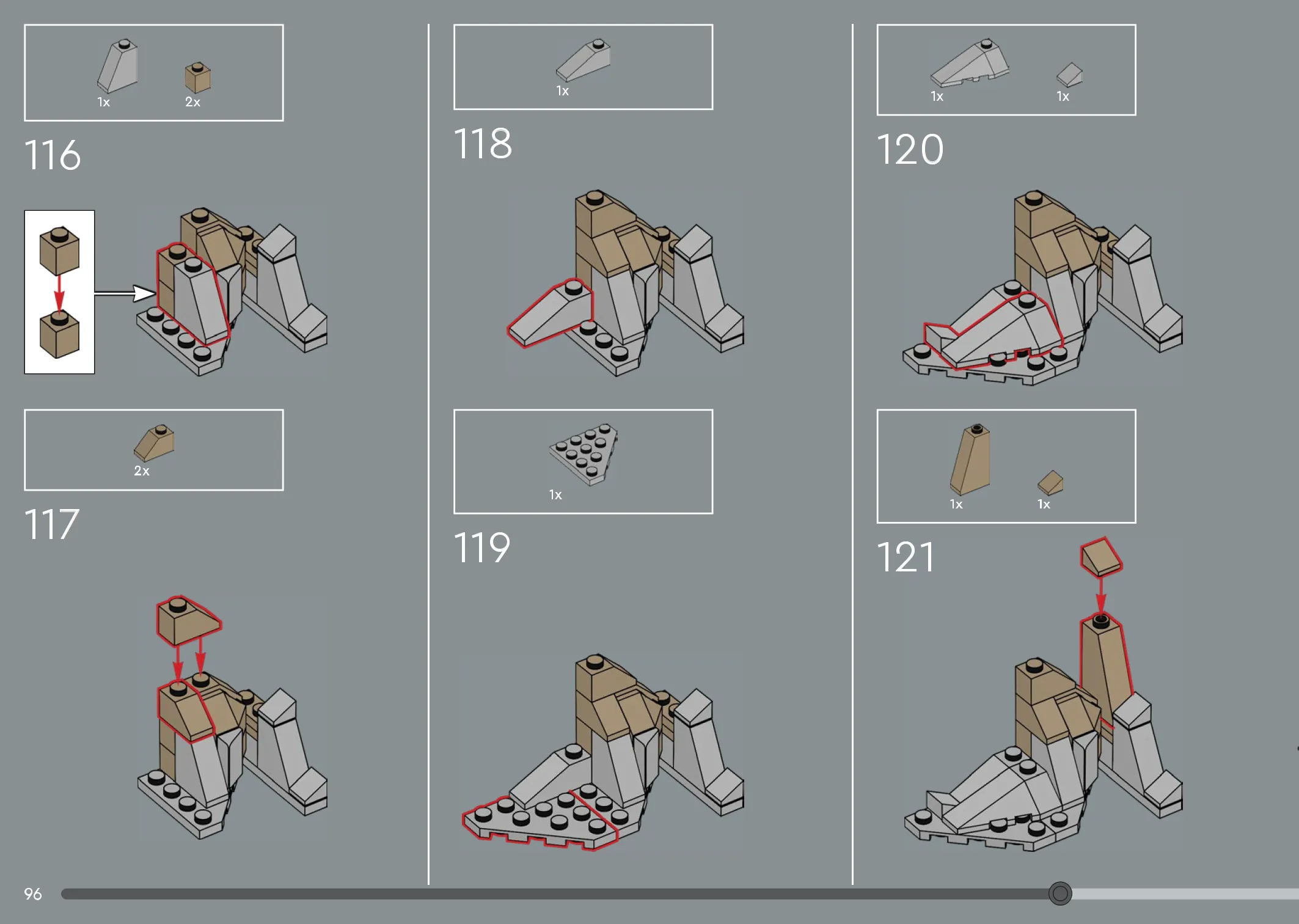 1x 2x

116

2x

117

1x

118

1x

119

1x 1x

120

1x 1x

121

96