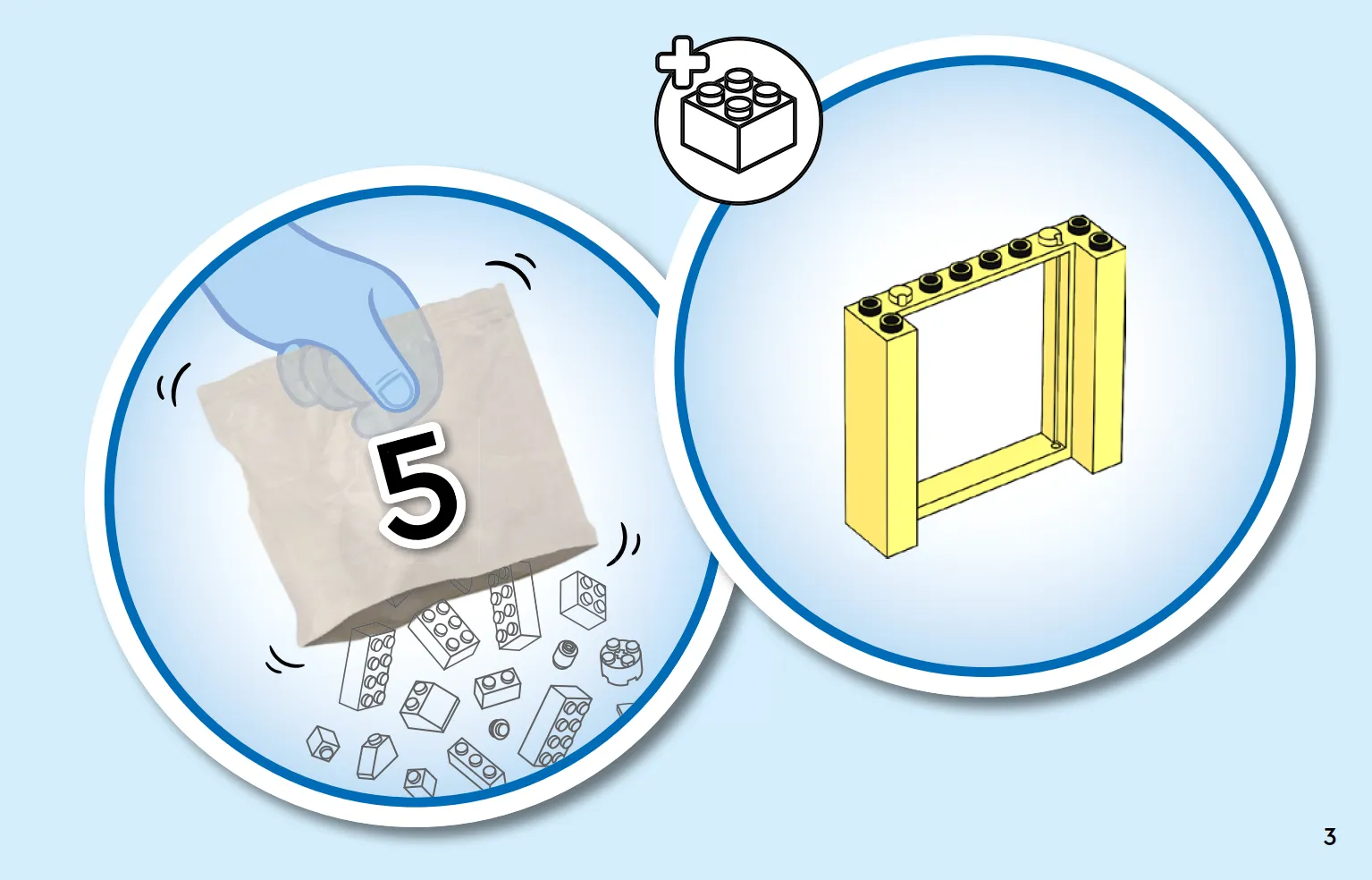 5

3