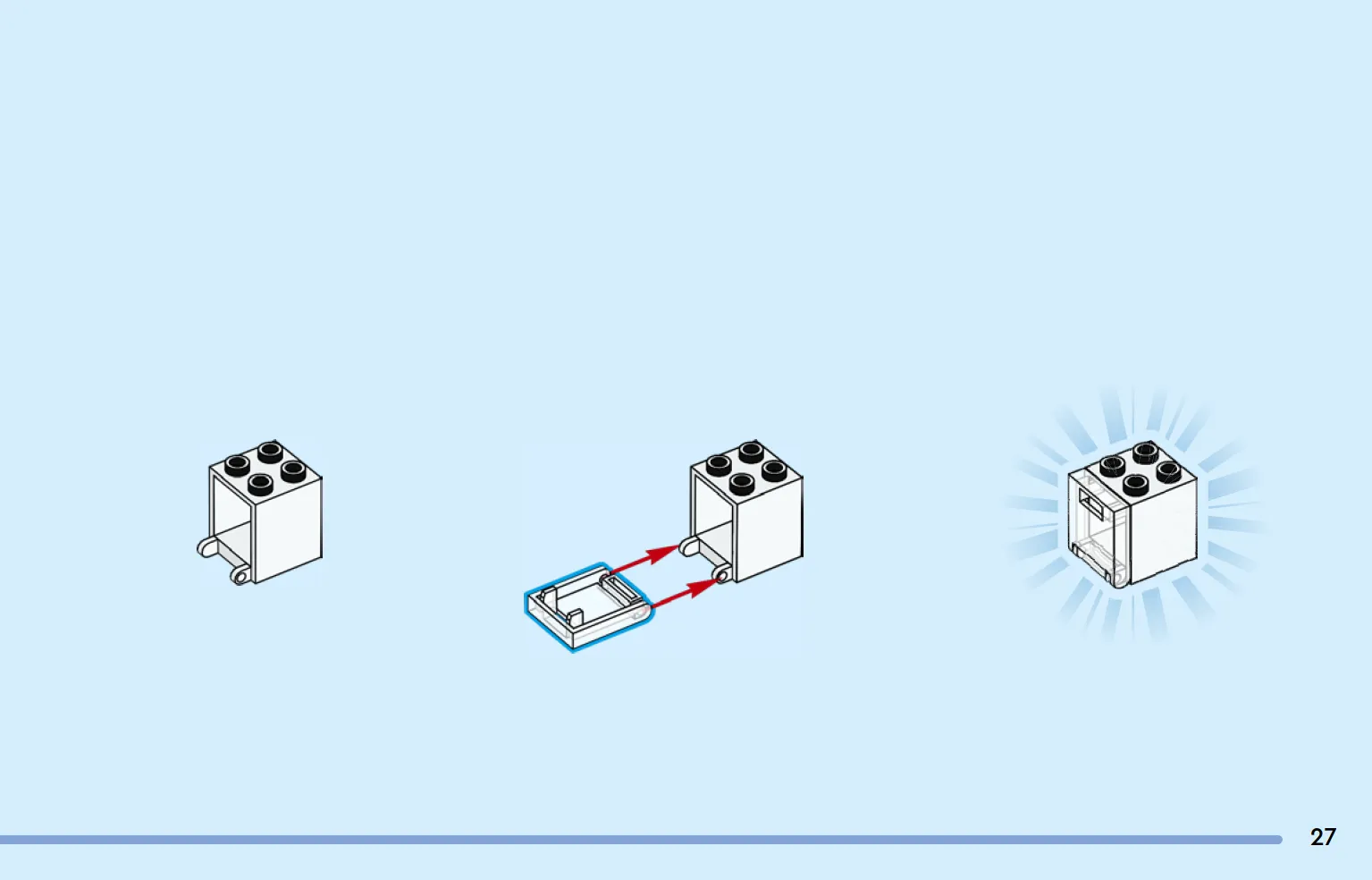 27