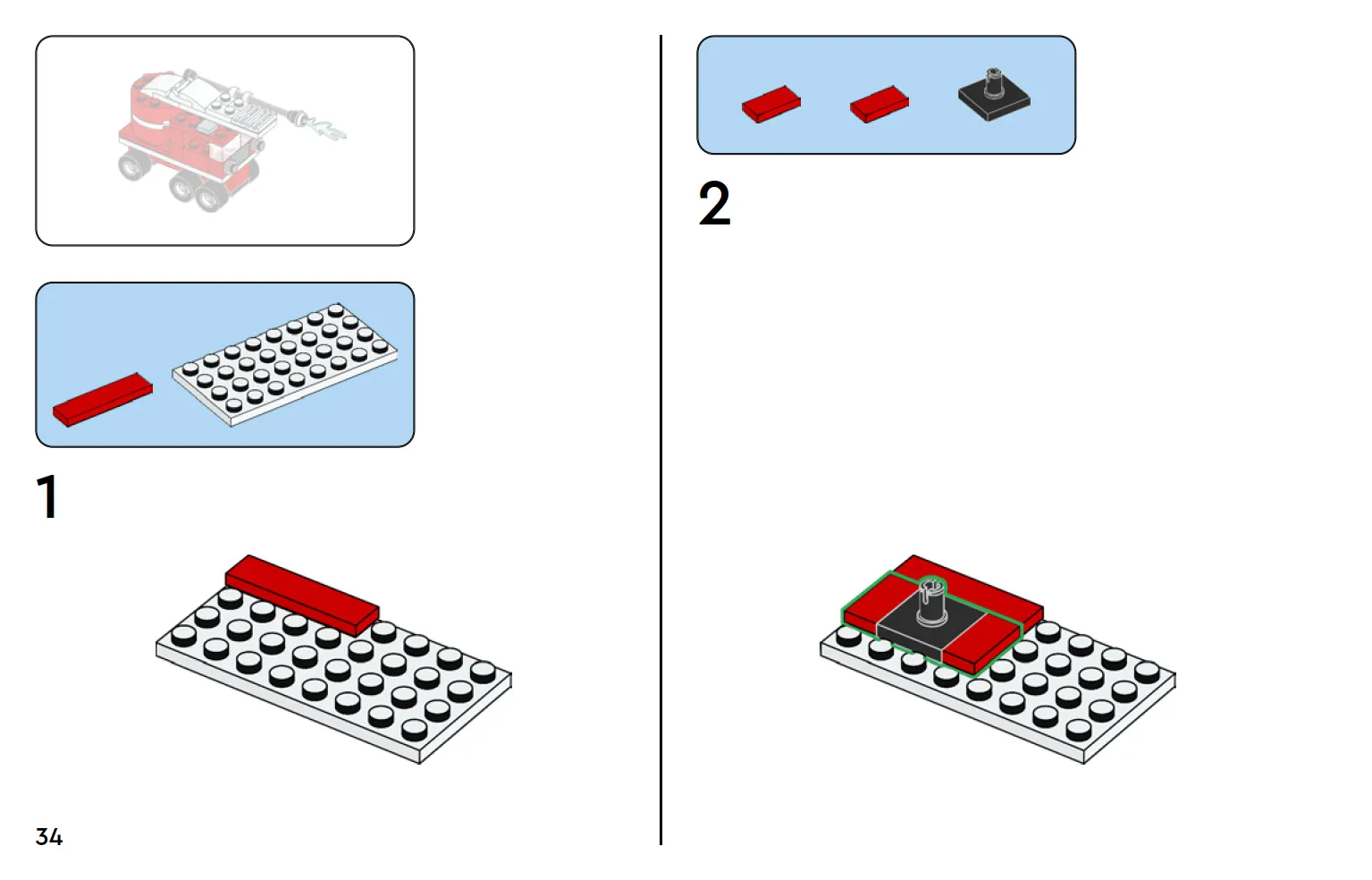 1

34

2