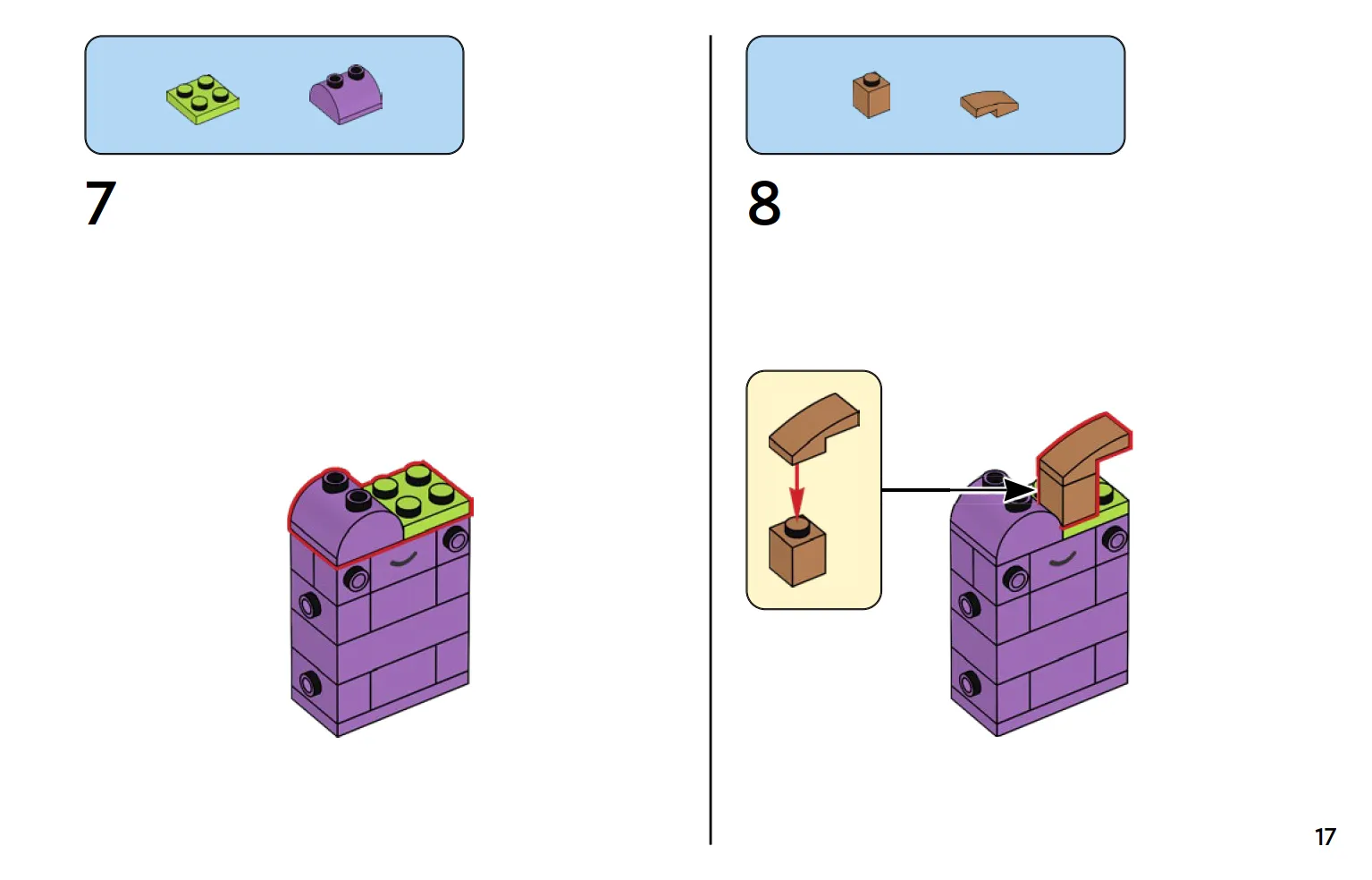 7

8

17