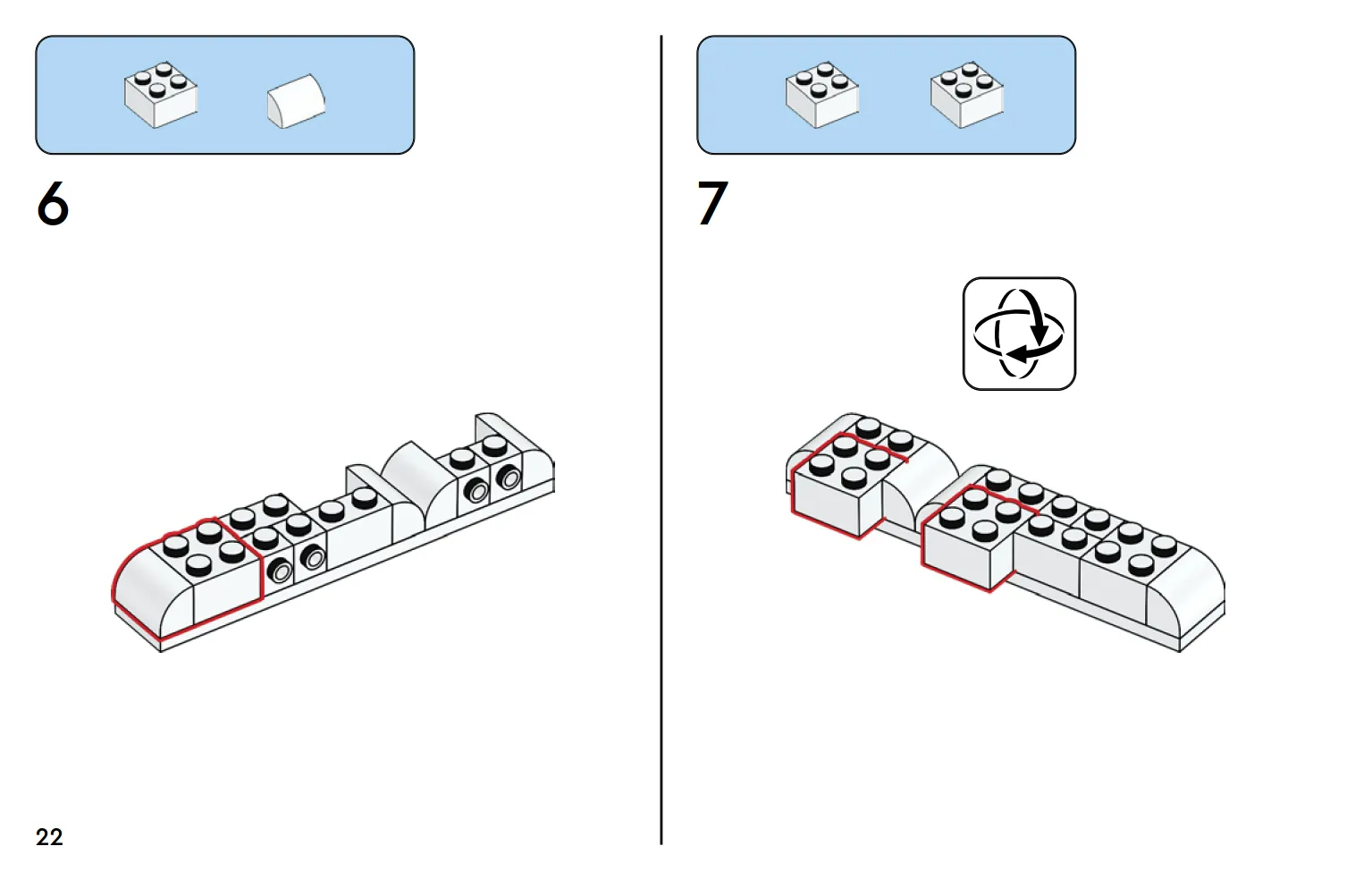 6

7

22