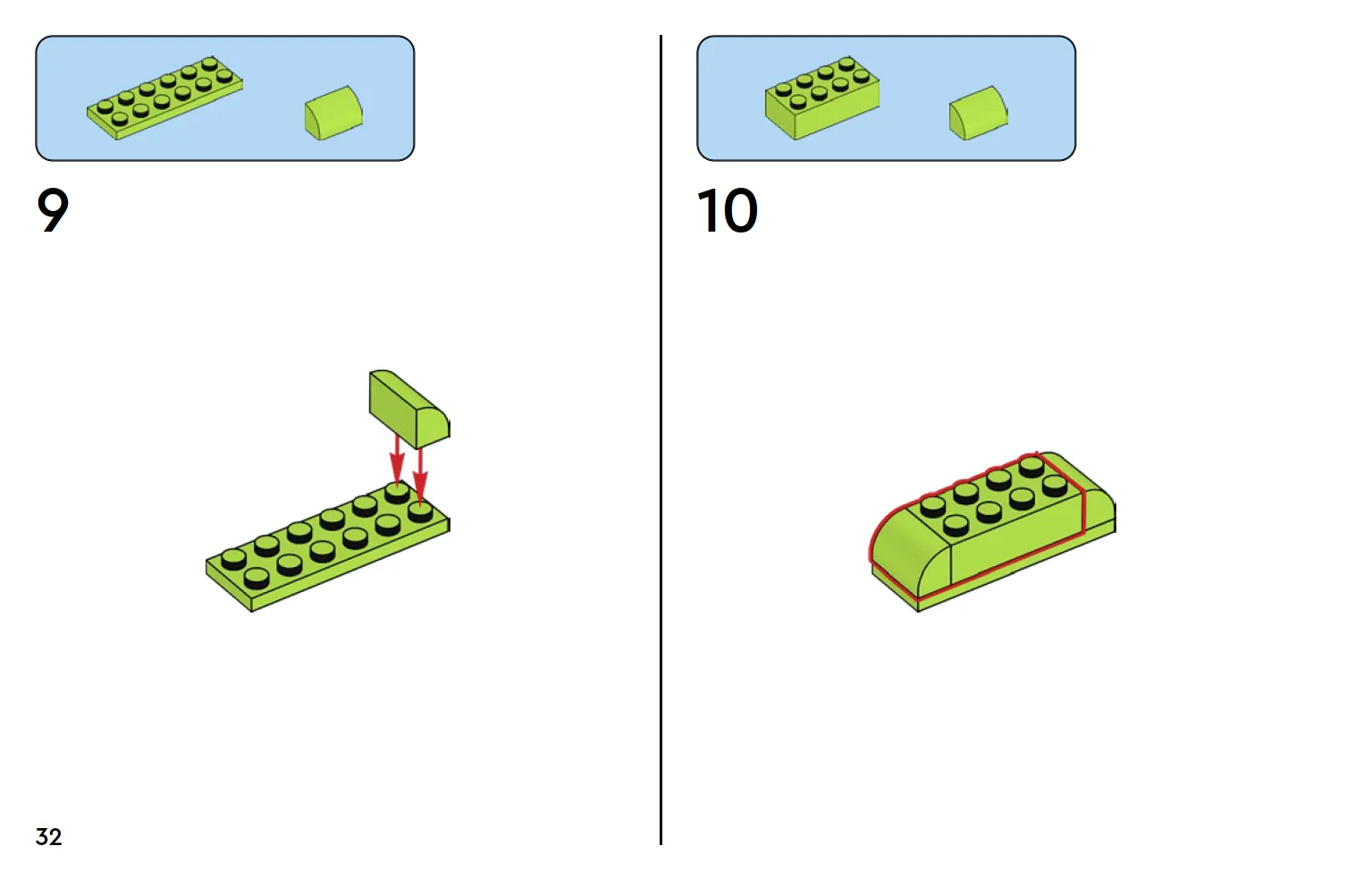 9

10

32