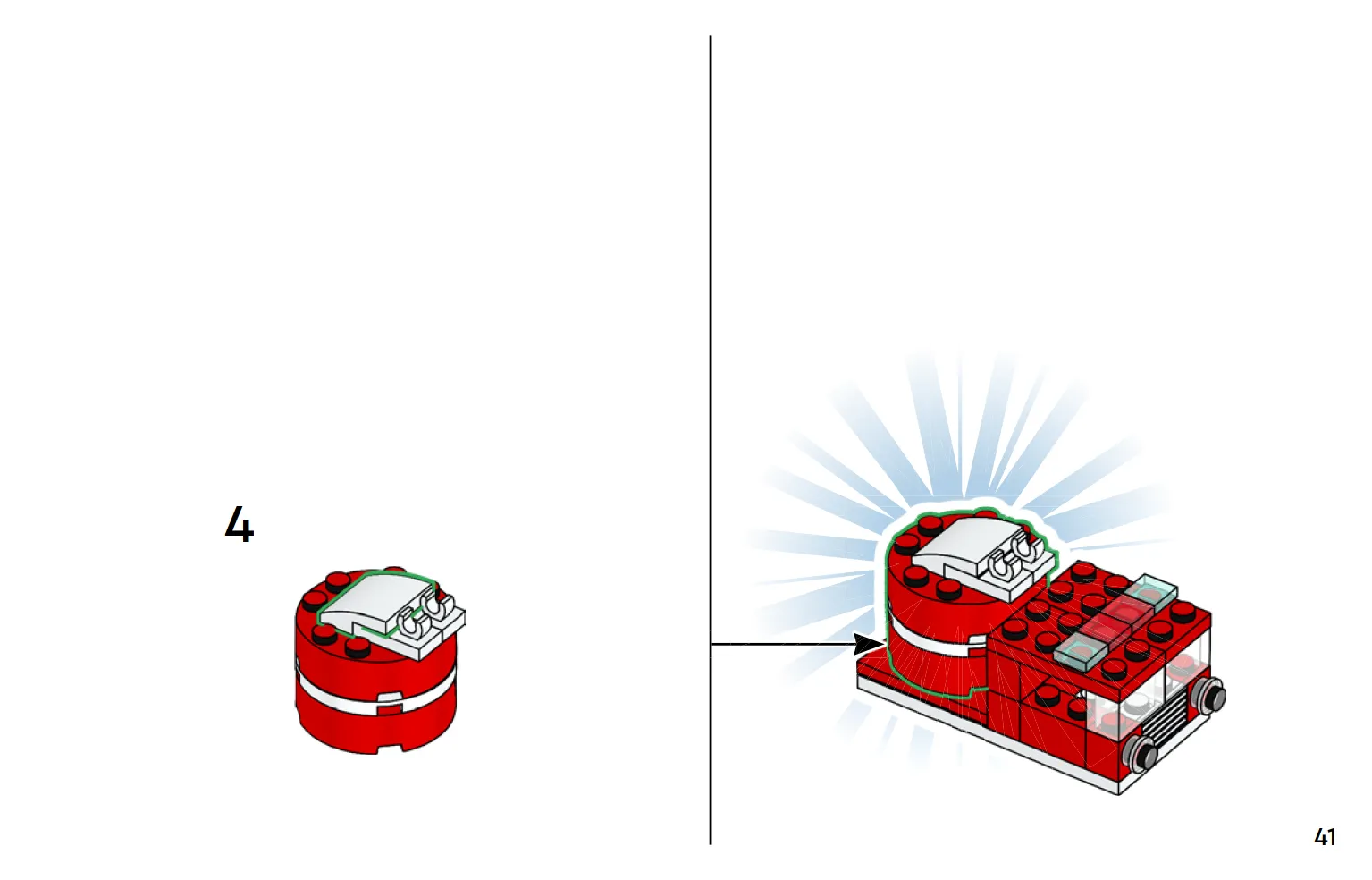 4

41