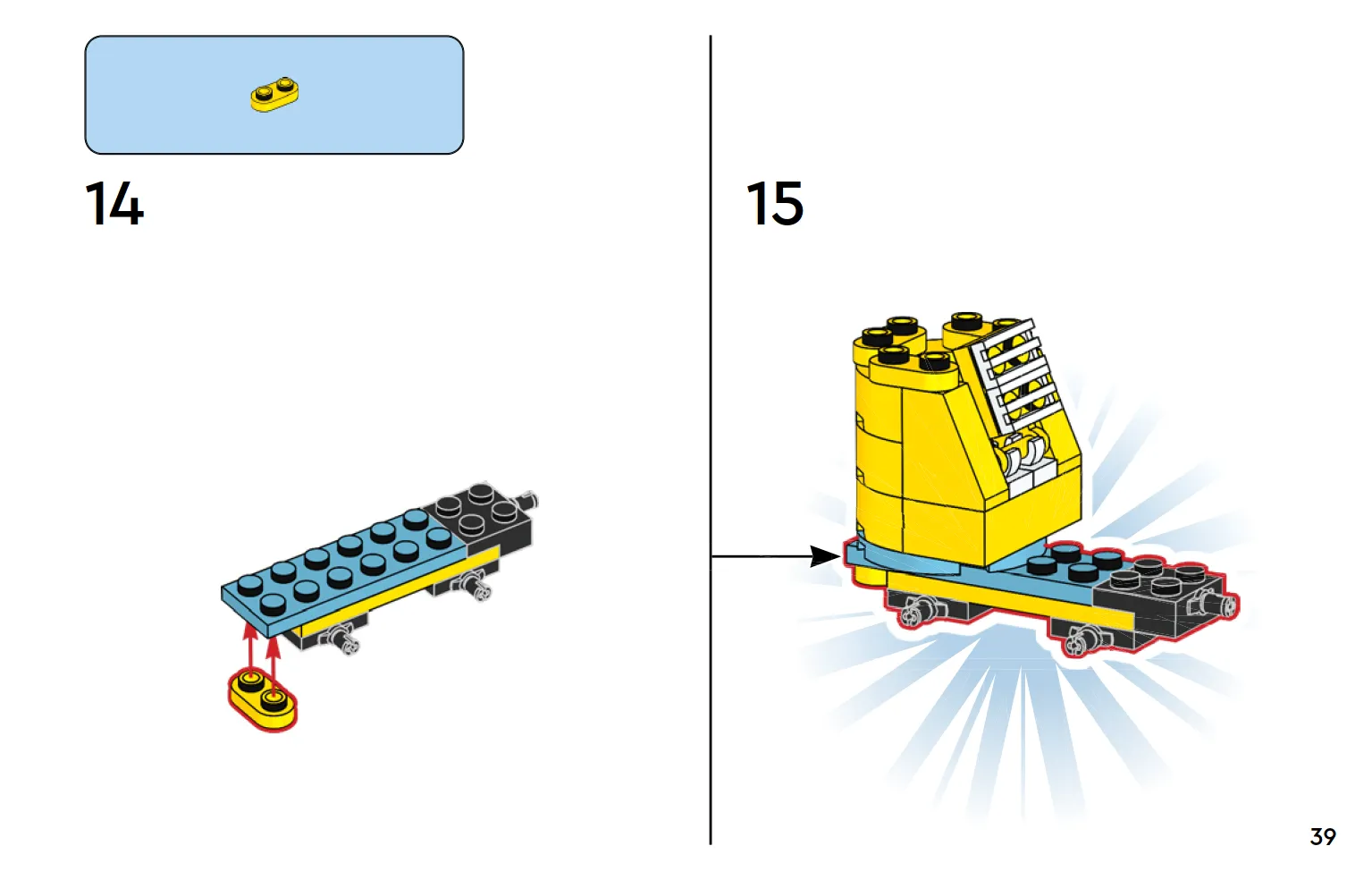 14

15

39