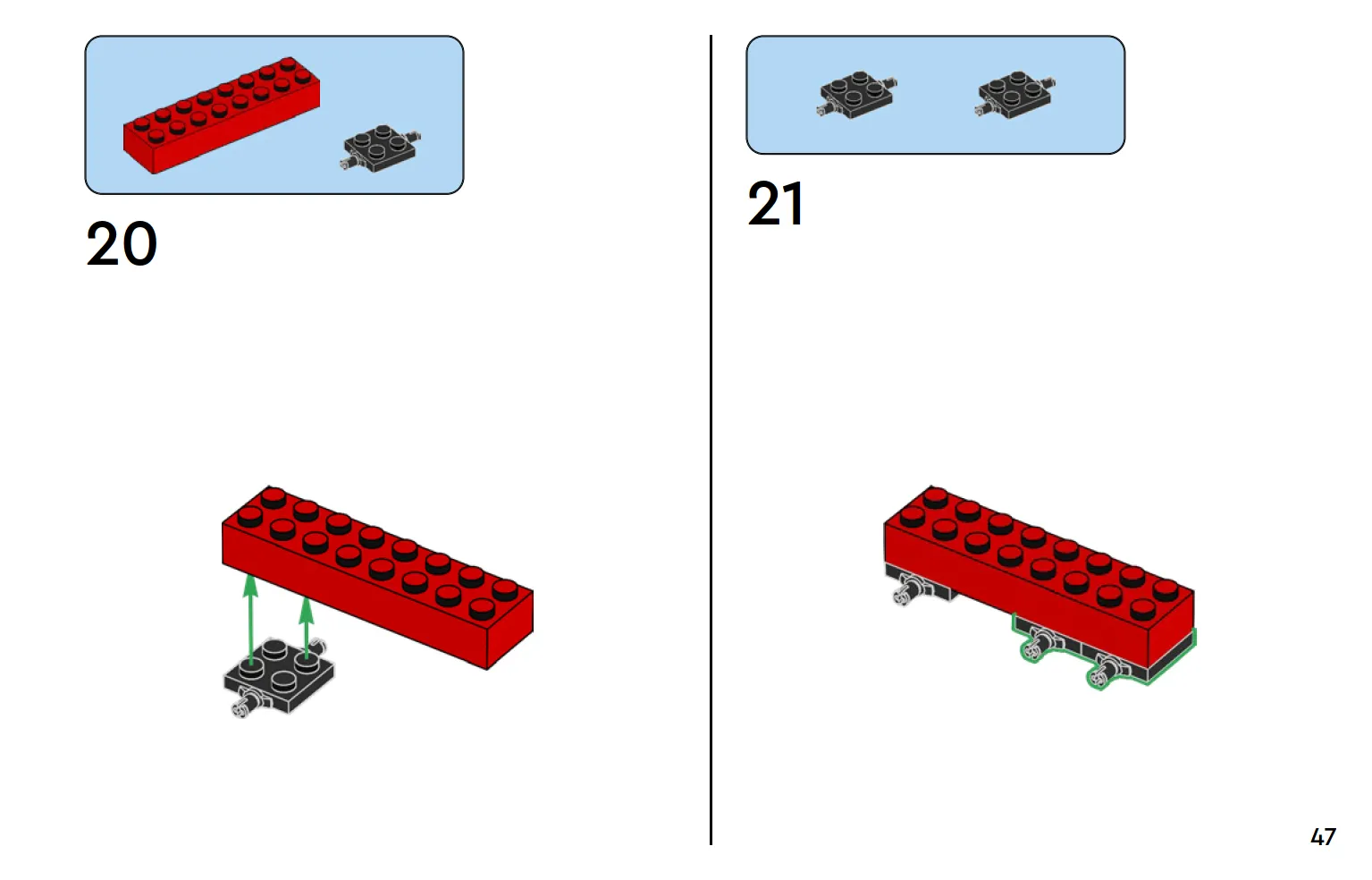 20

21

47