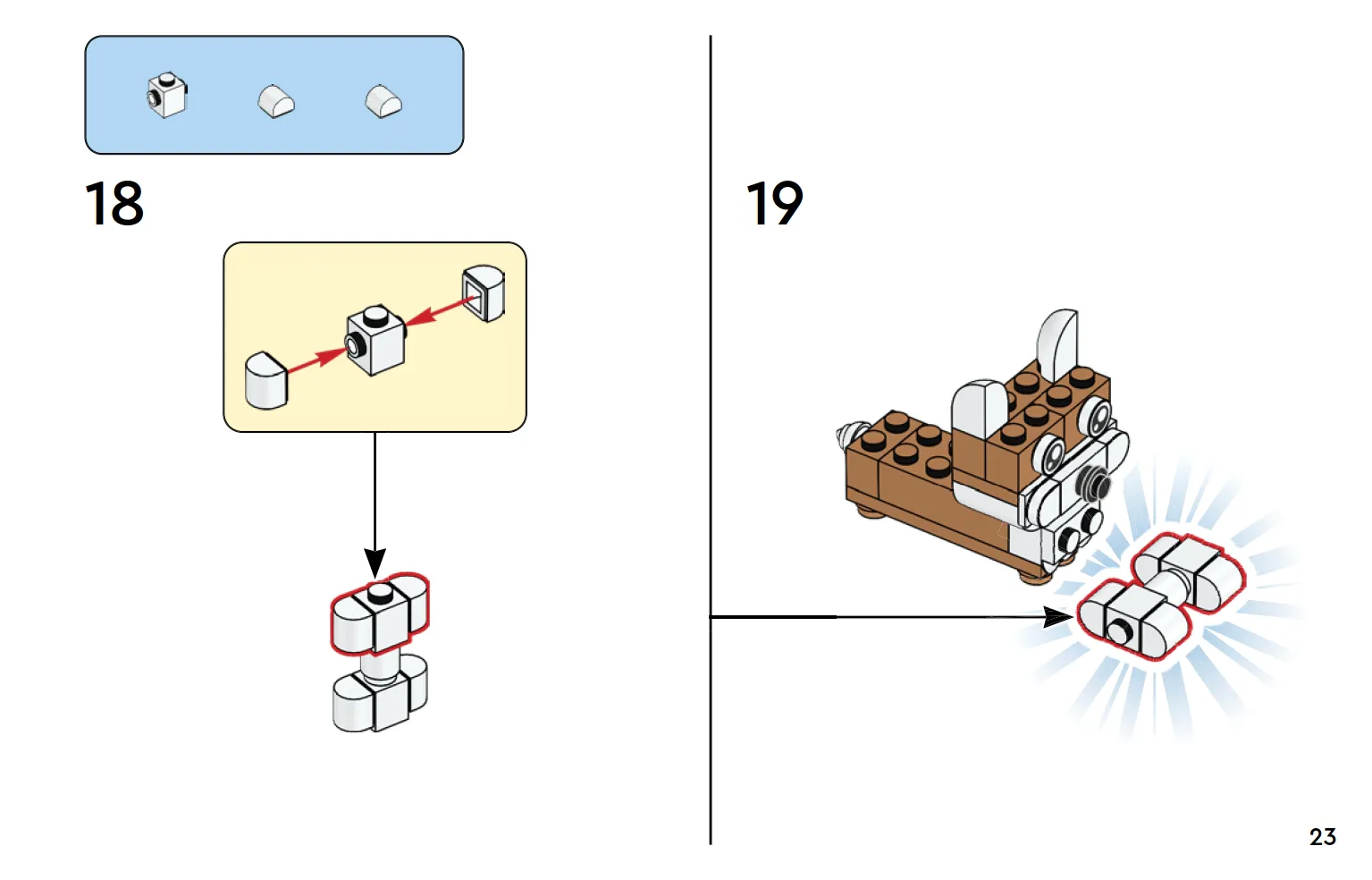 18

19

23