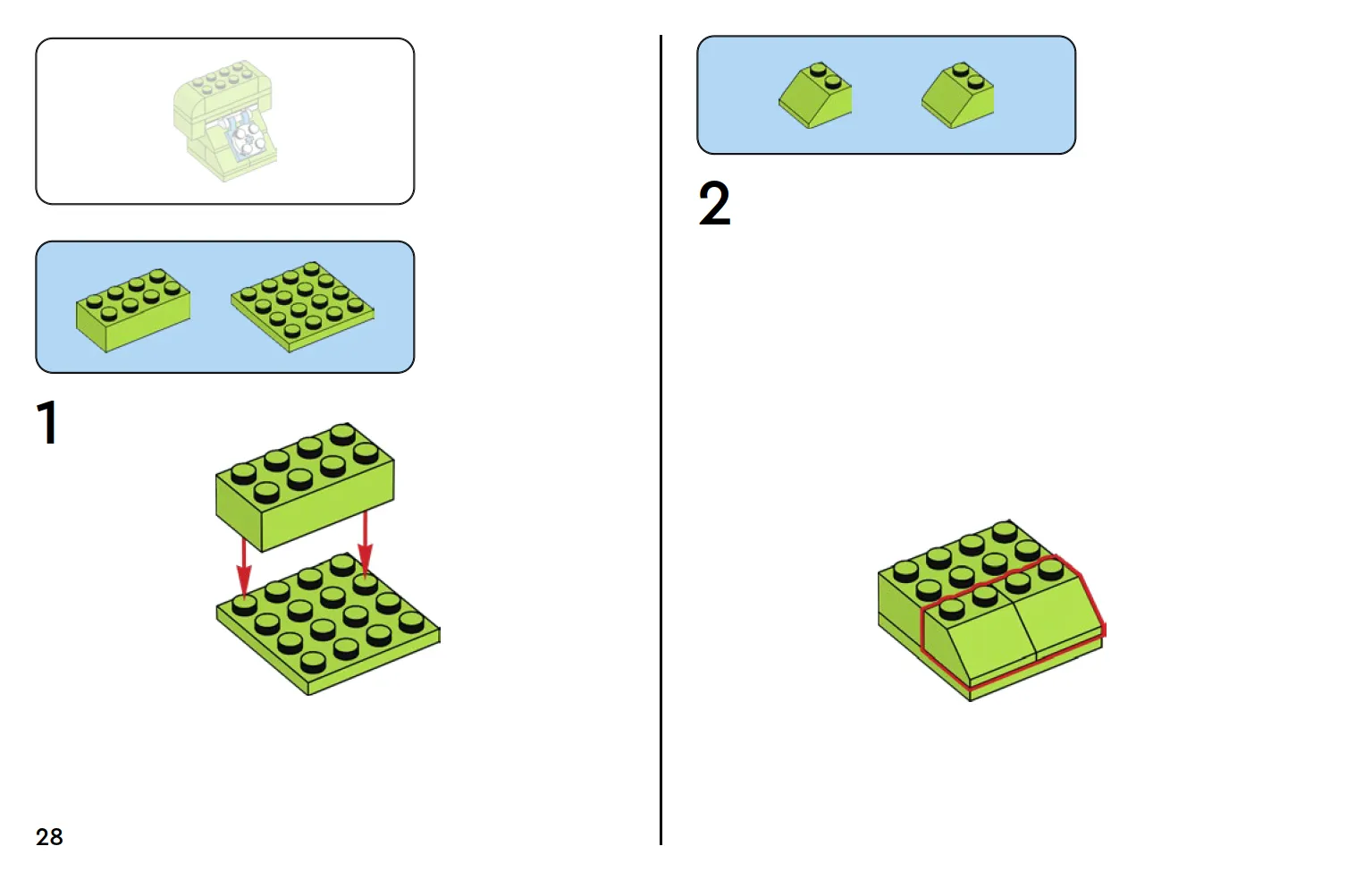 1

28

2