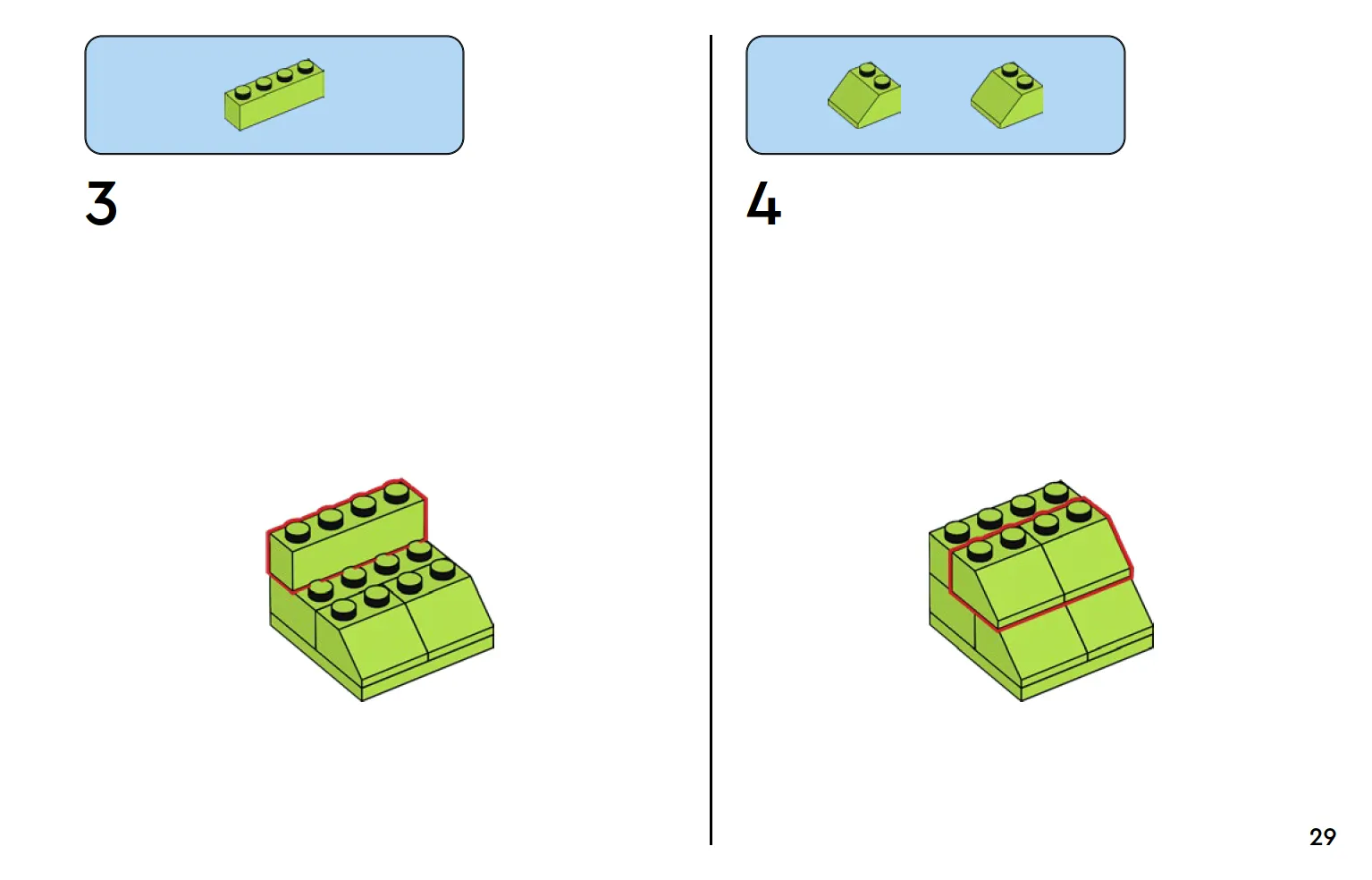 3

4

29