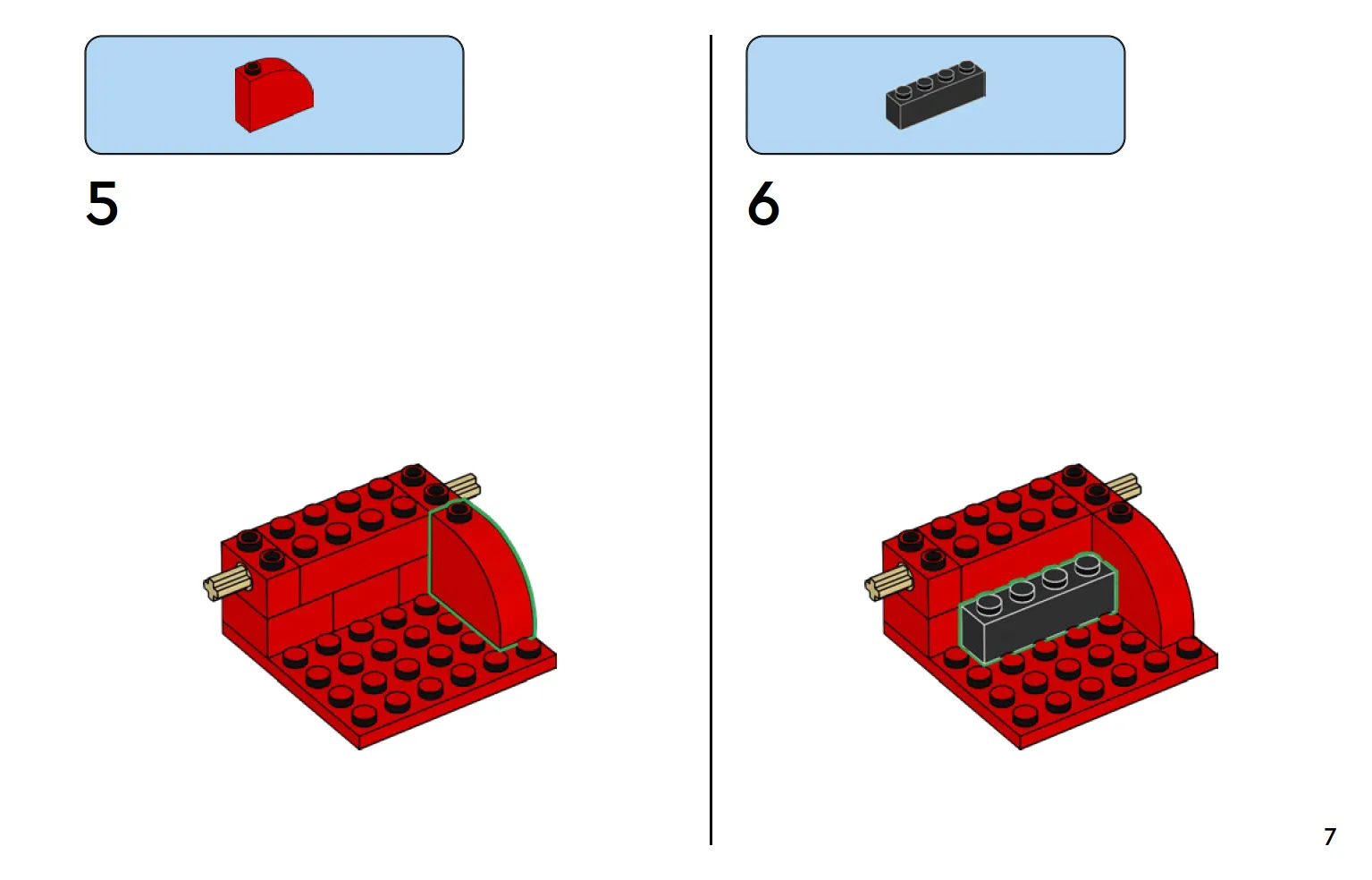 5

6

7