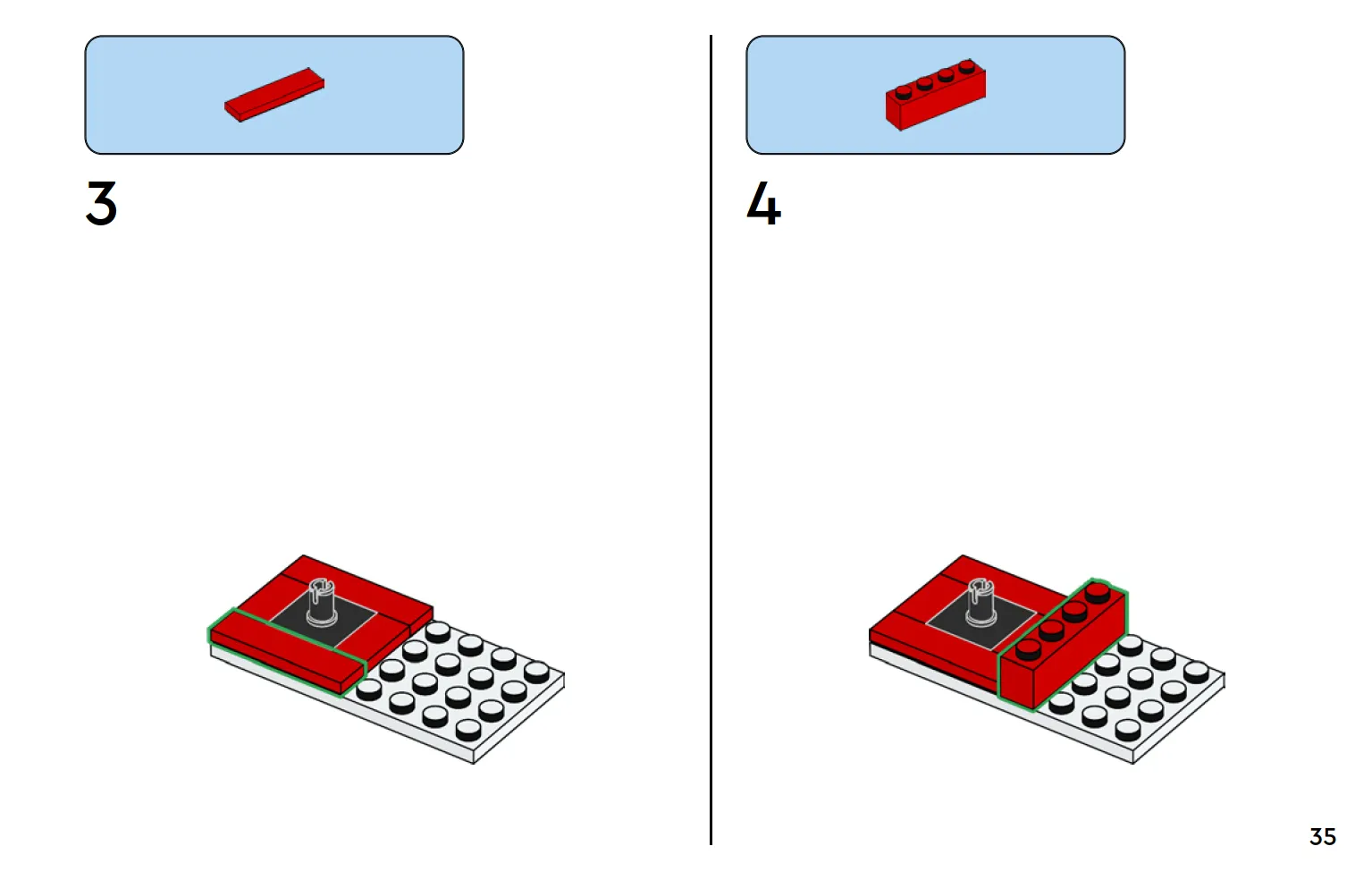 3

4

35