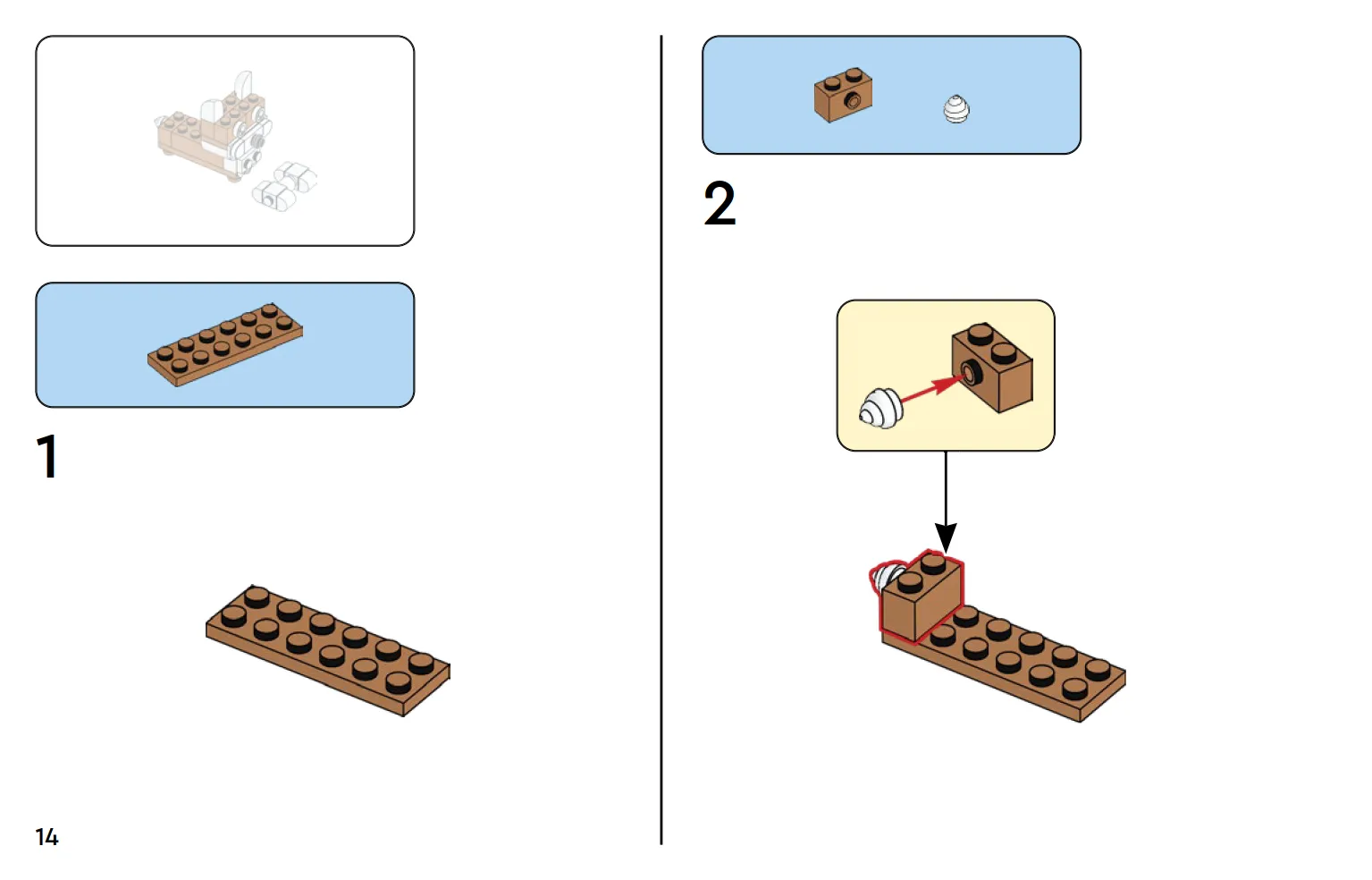 1

14

2