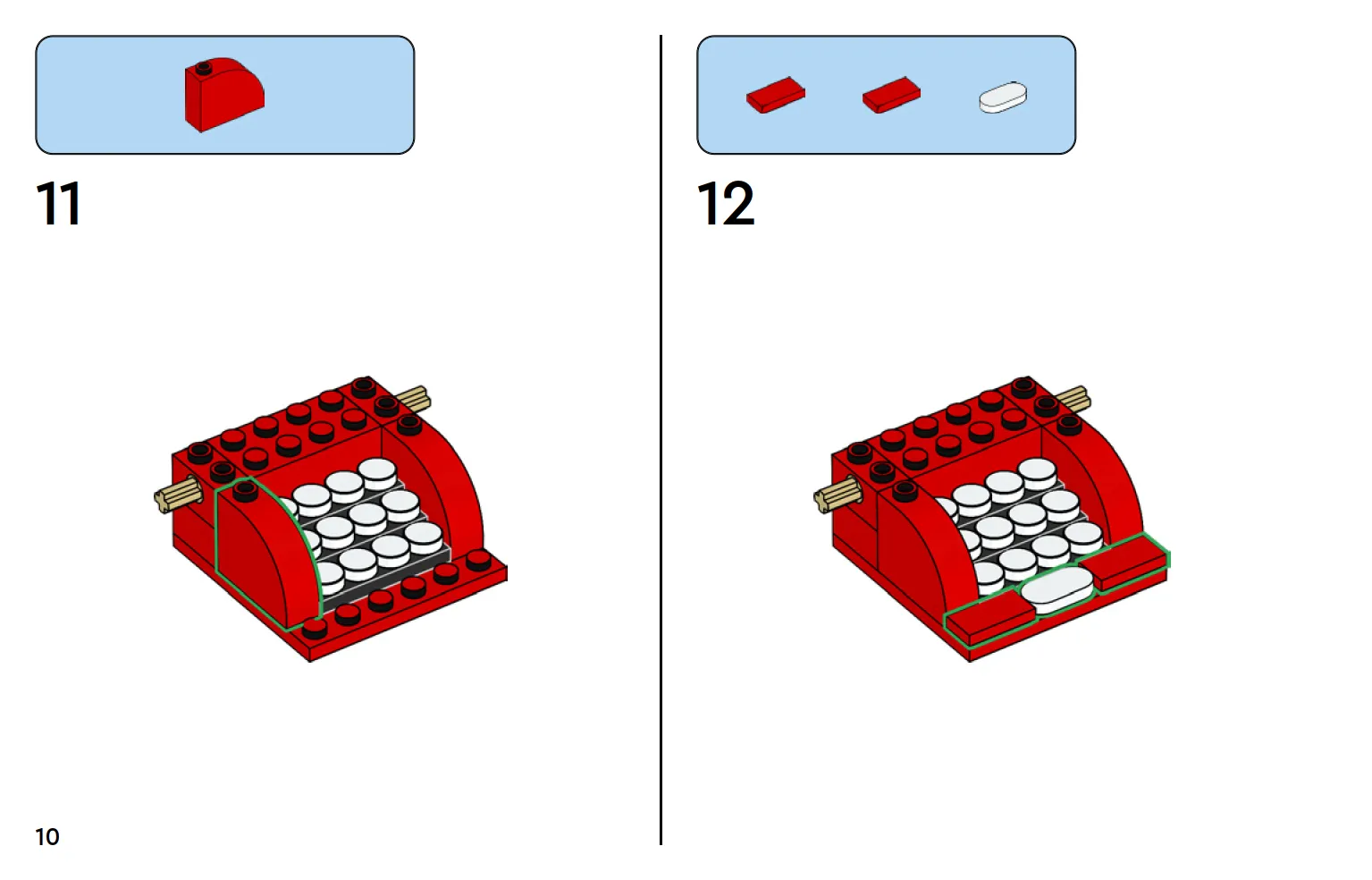 11

12

10