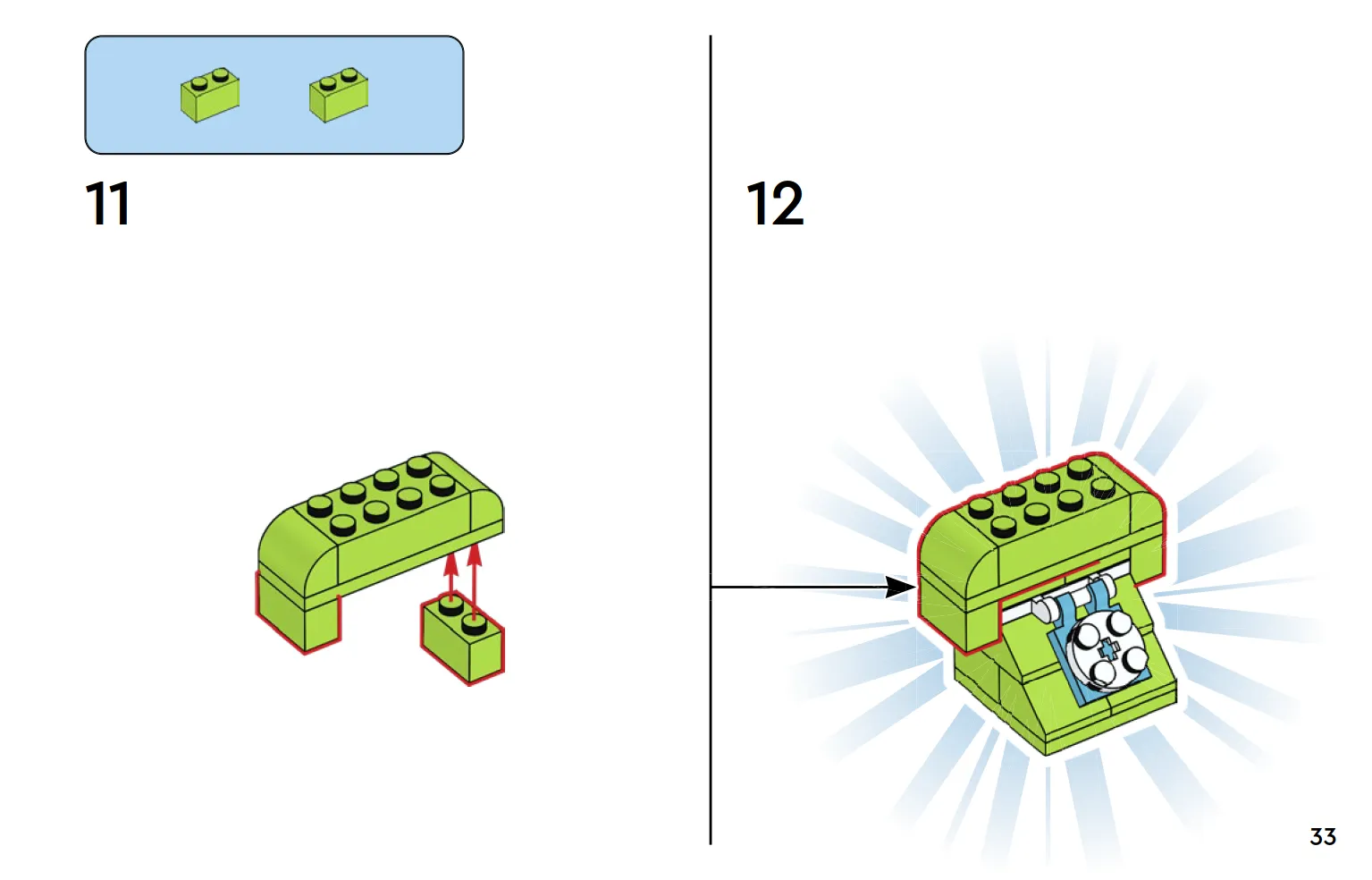 11

12

33