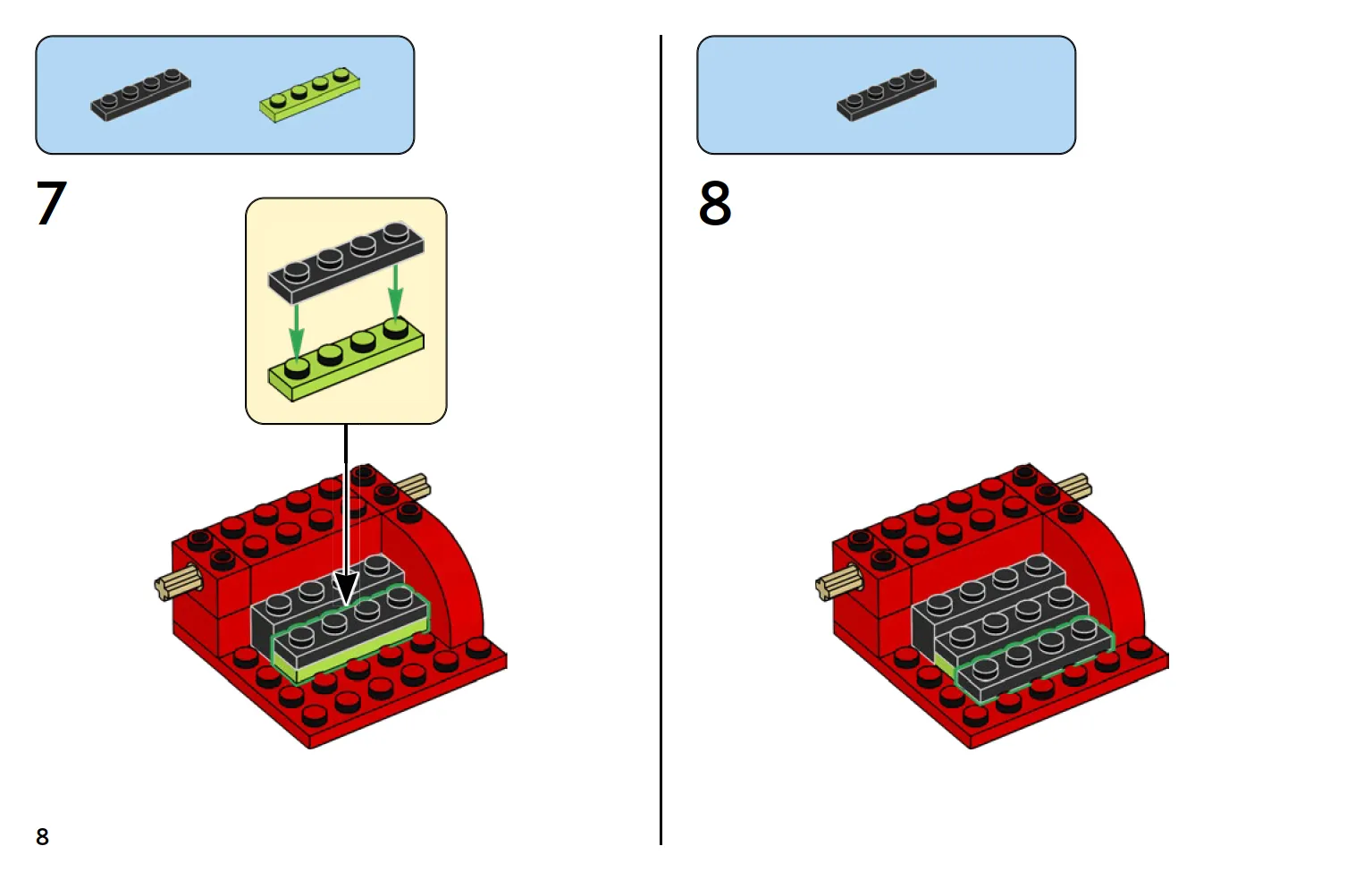 7

8

8