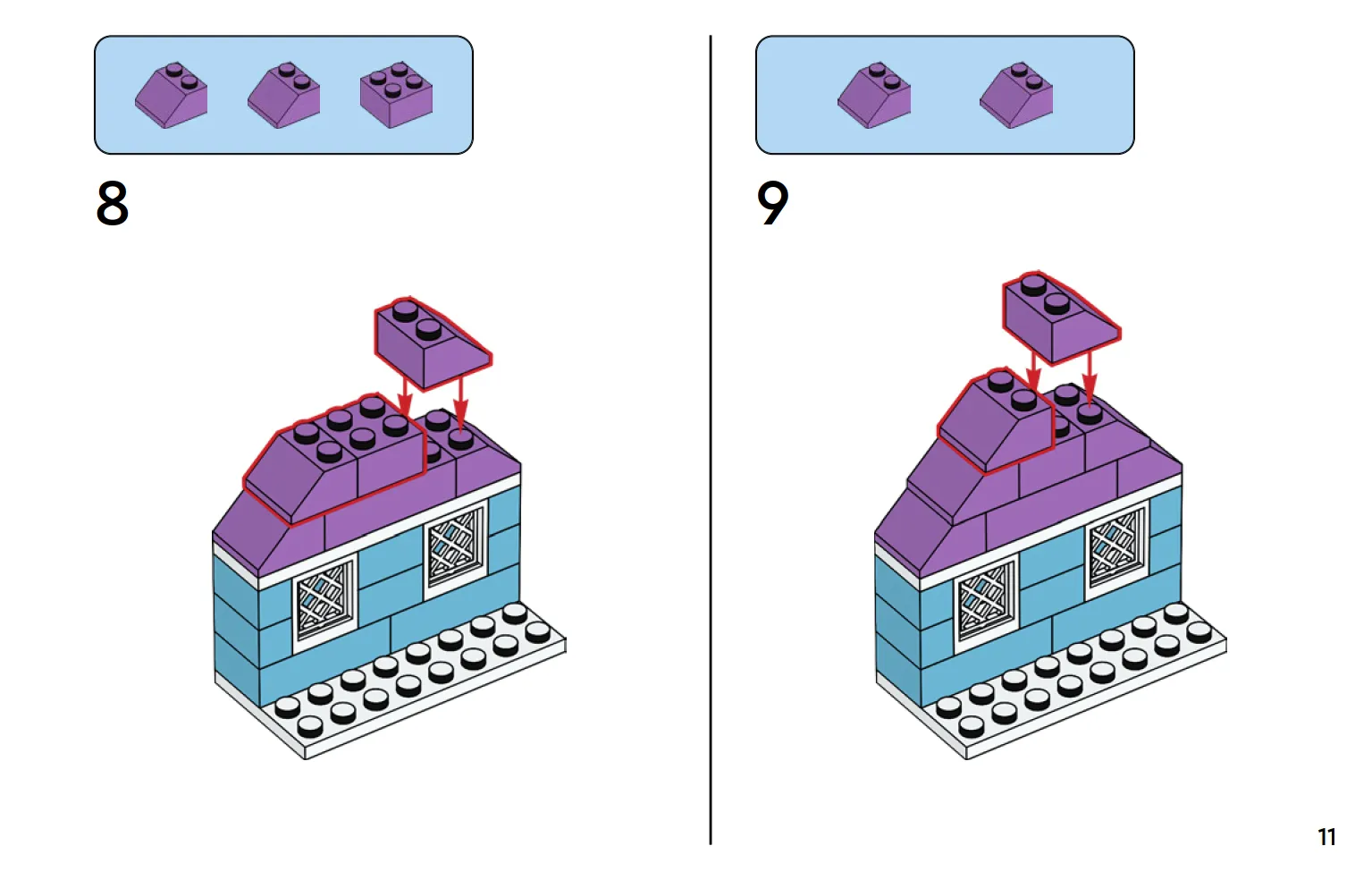 8

9

11