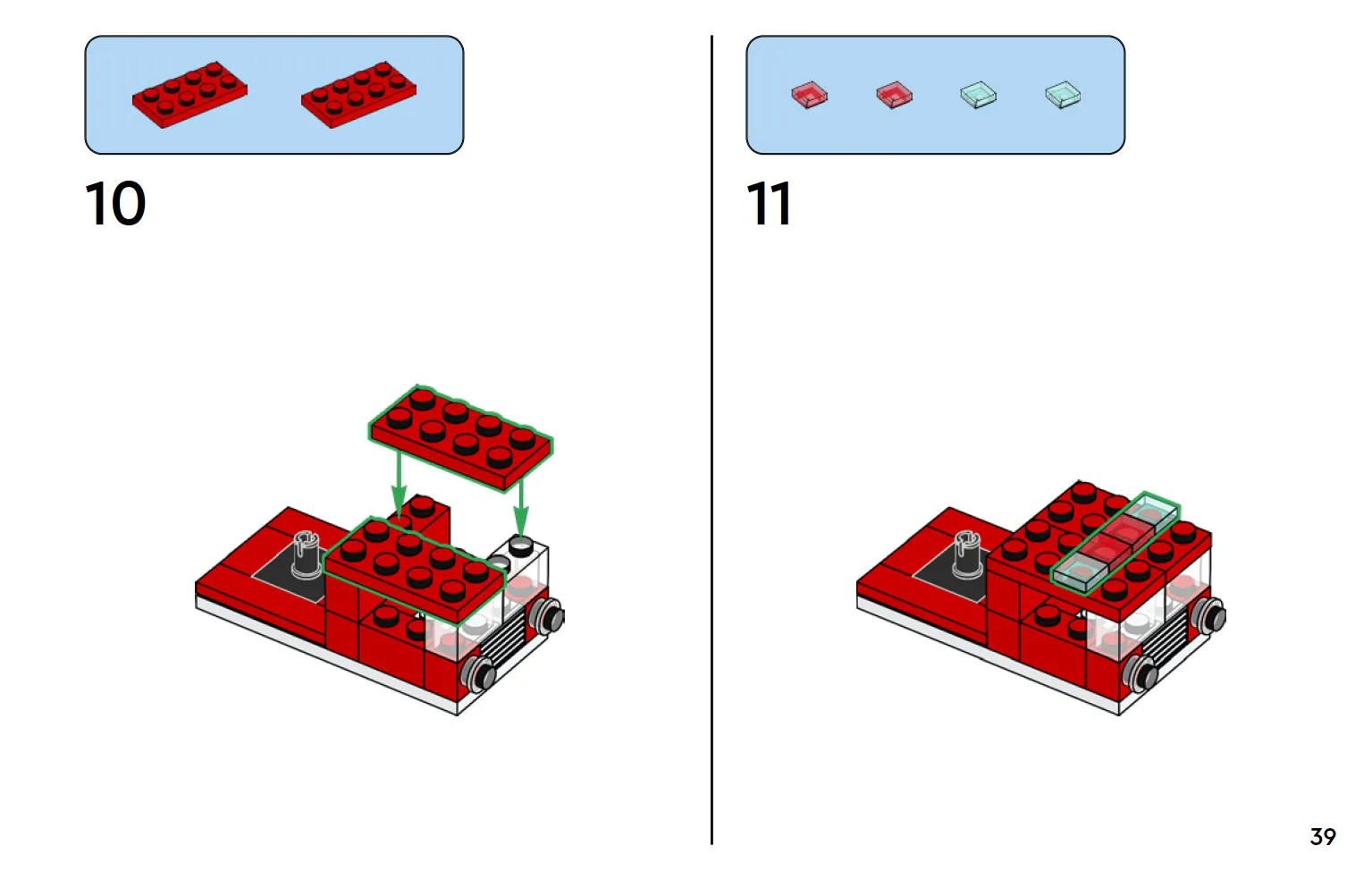 10

11

39