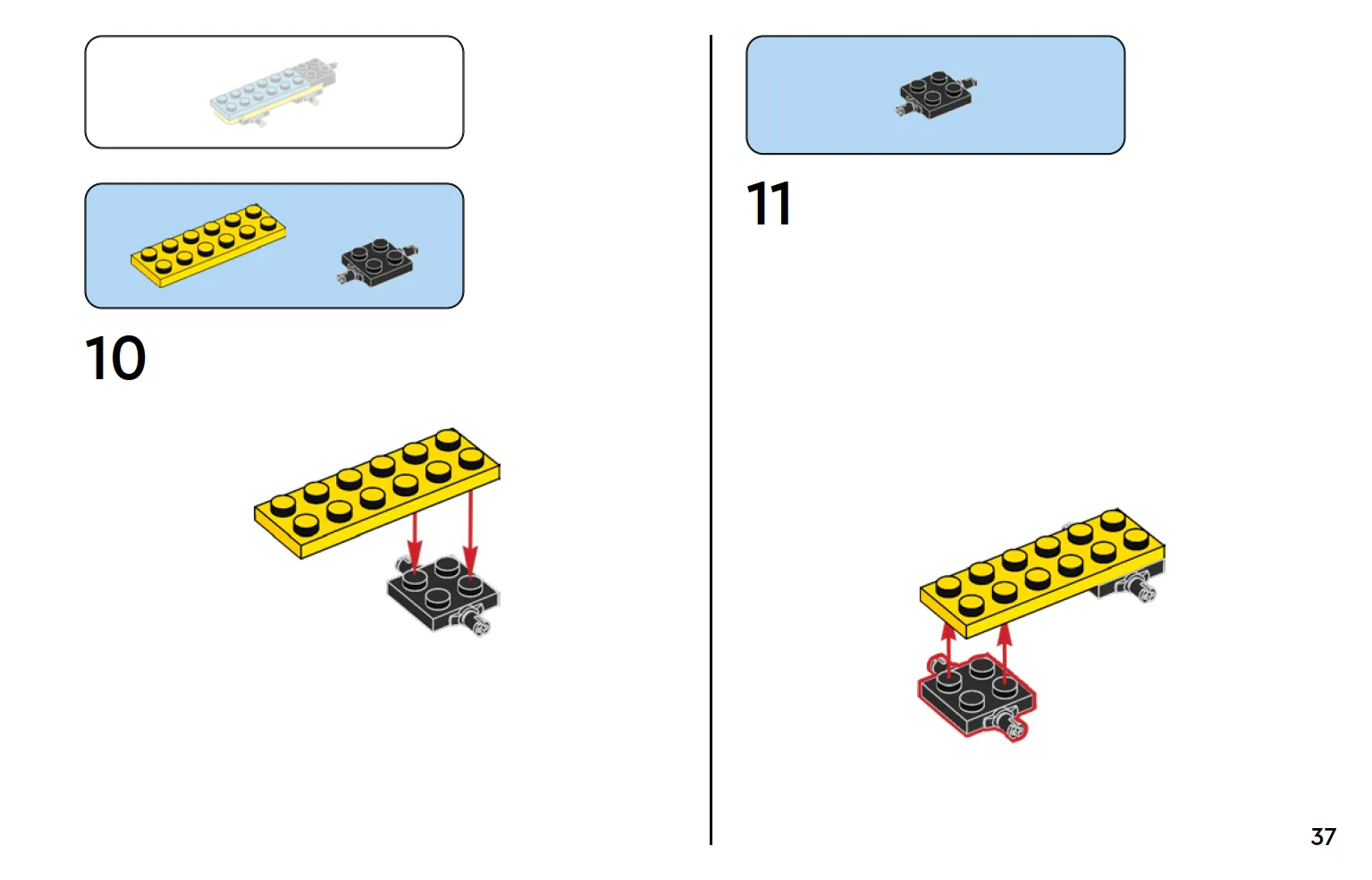 10

11

37