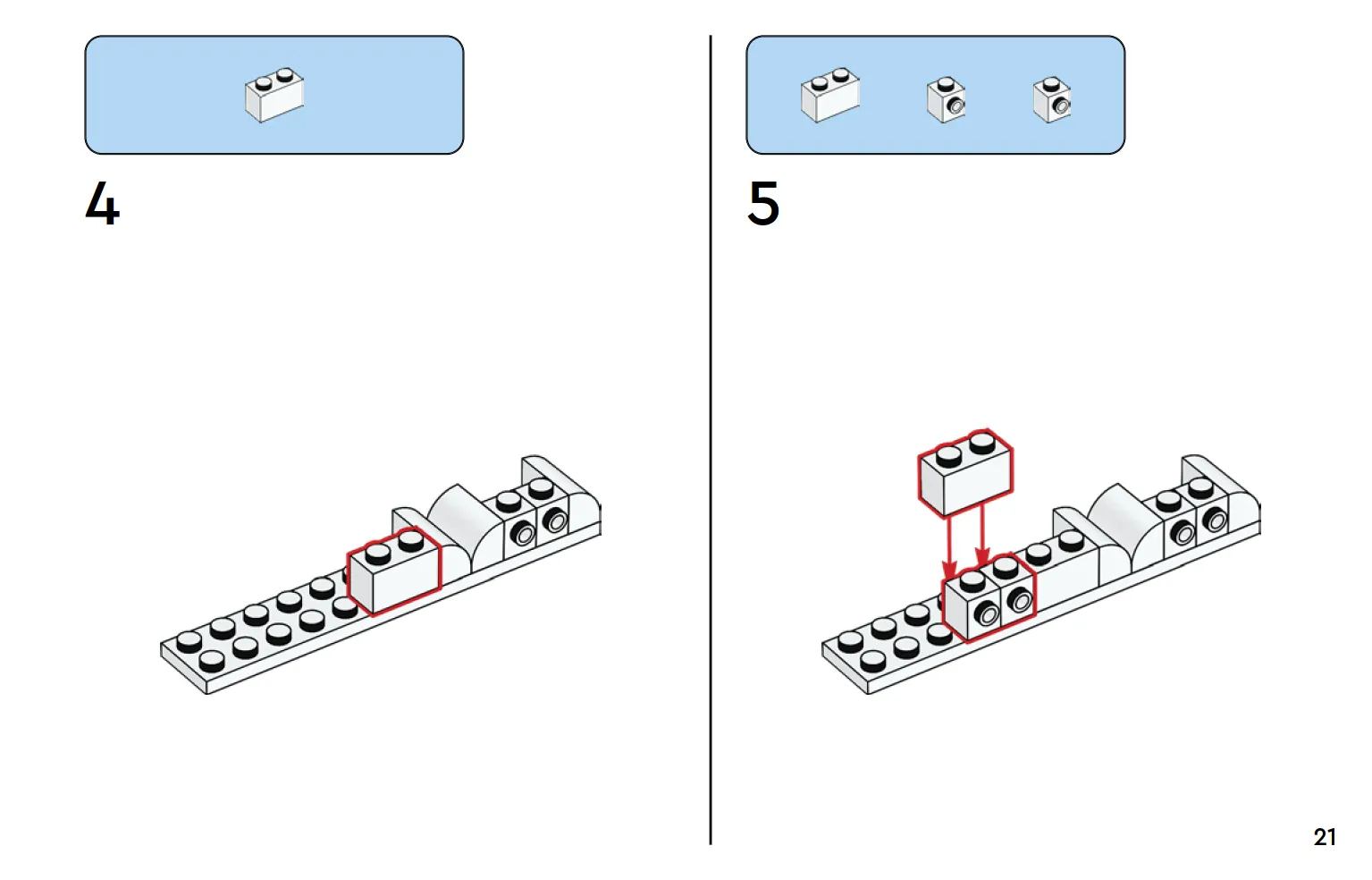 4

5

21