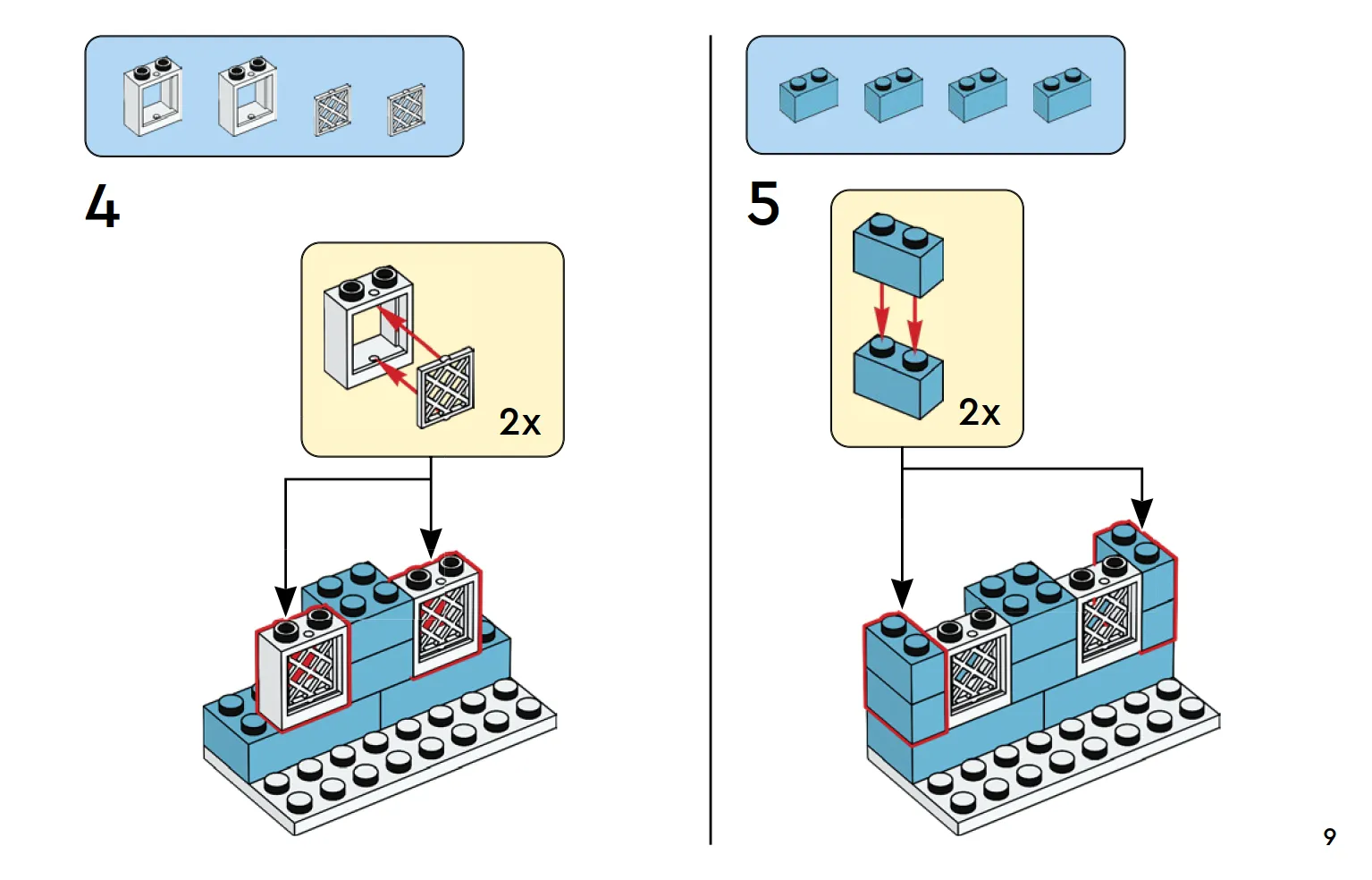 4

2x

5

2x

9