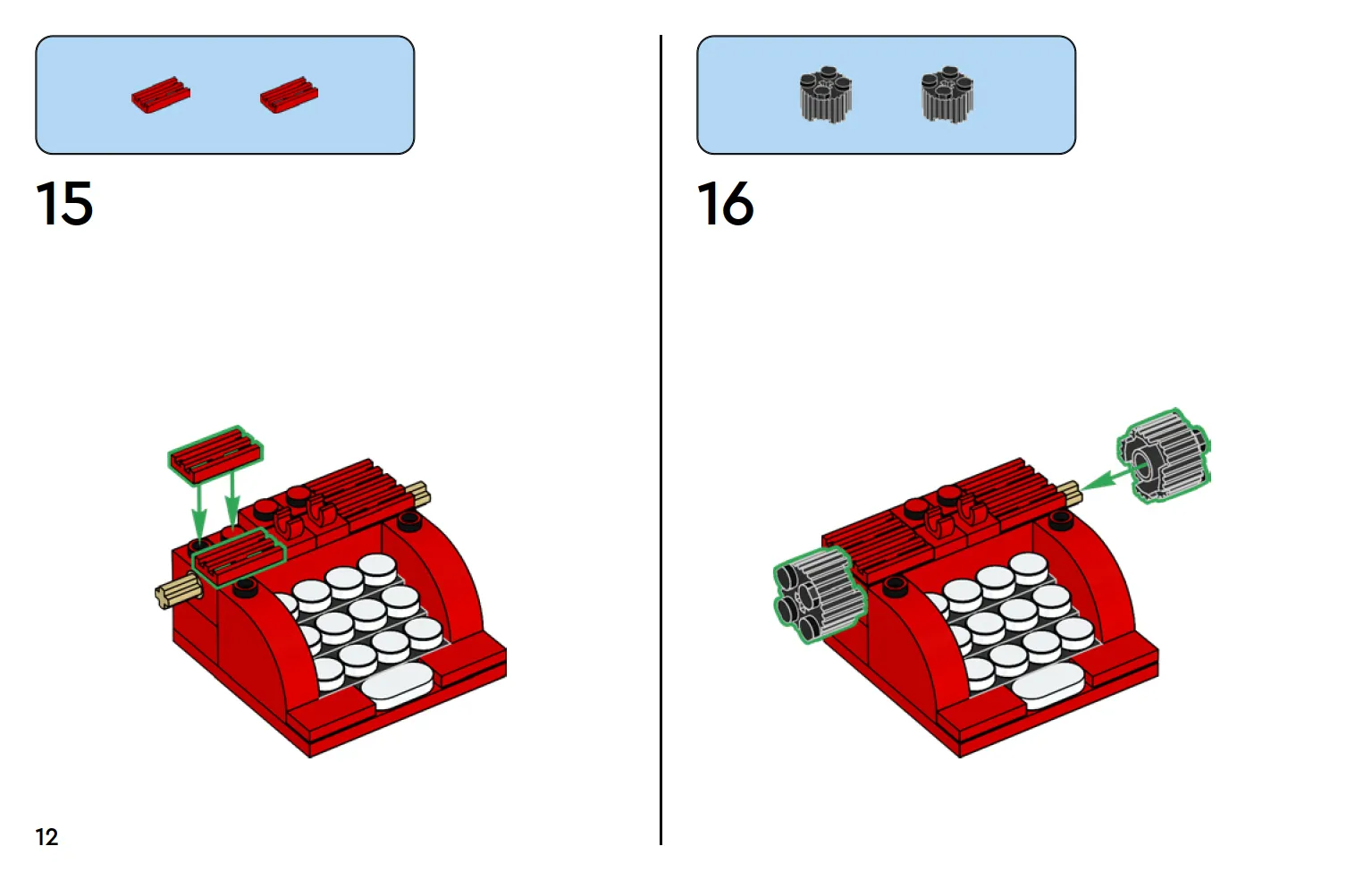 15

16

12