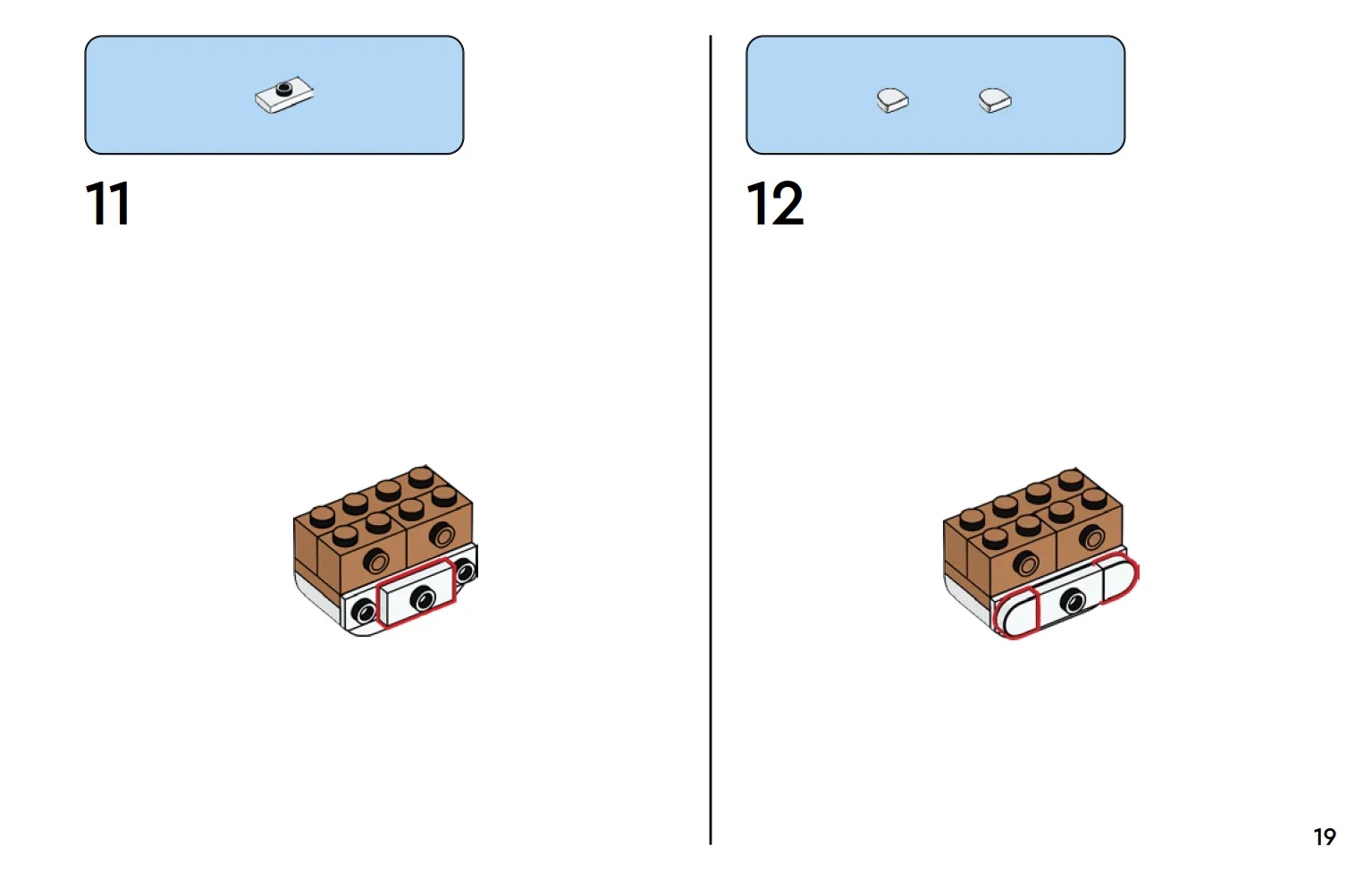 11

12

19