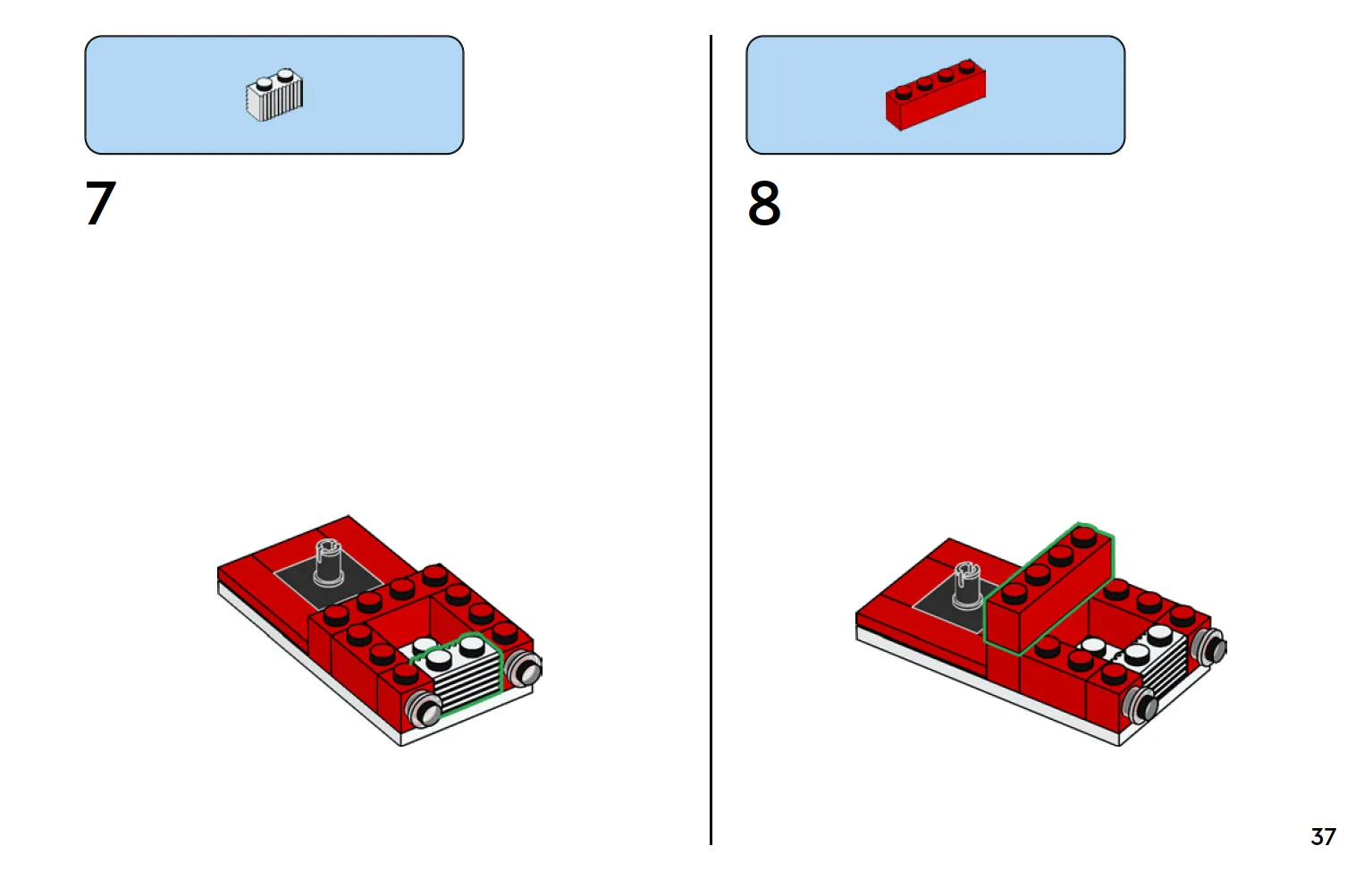 7

8

37