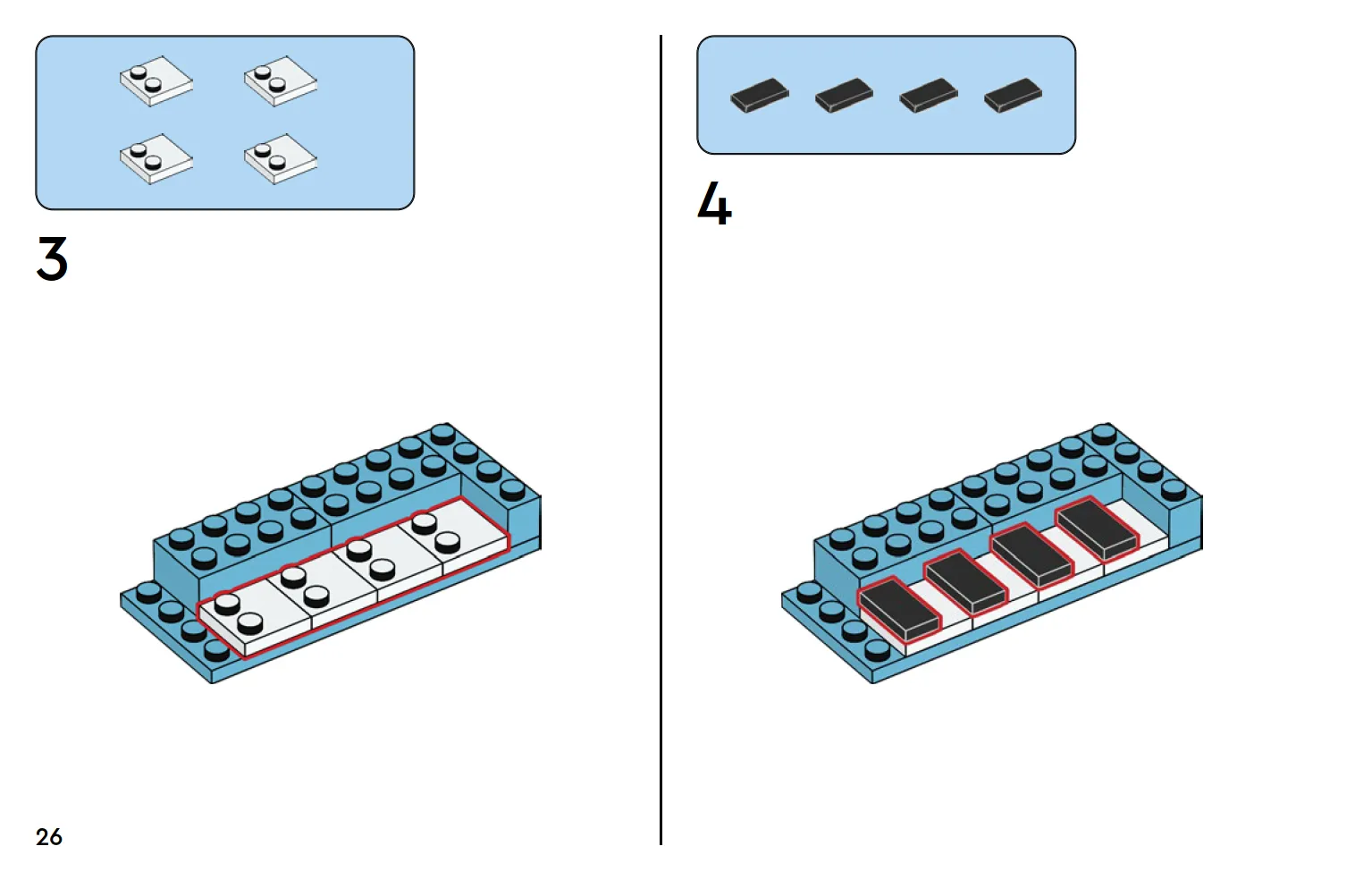 3

4

26